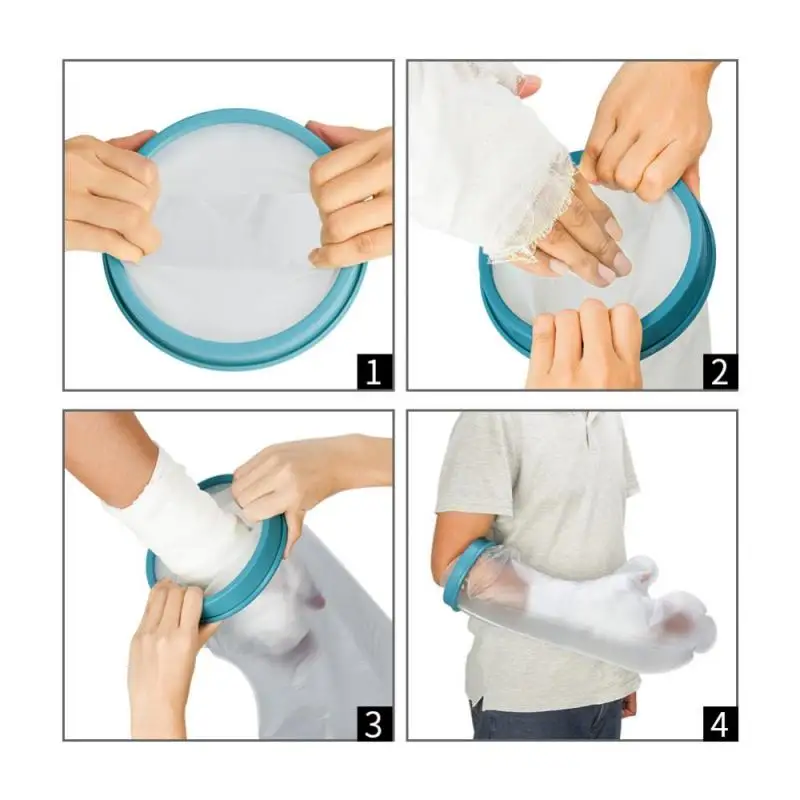 1

2

3

4