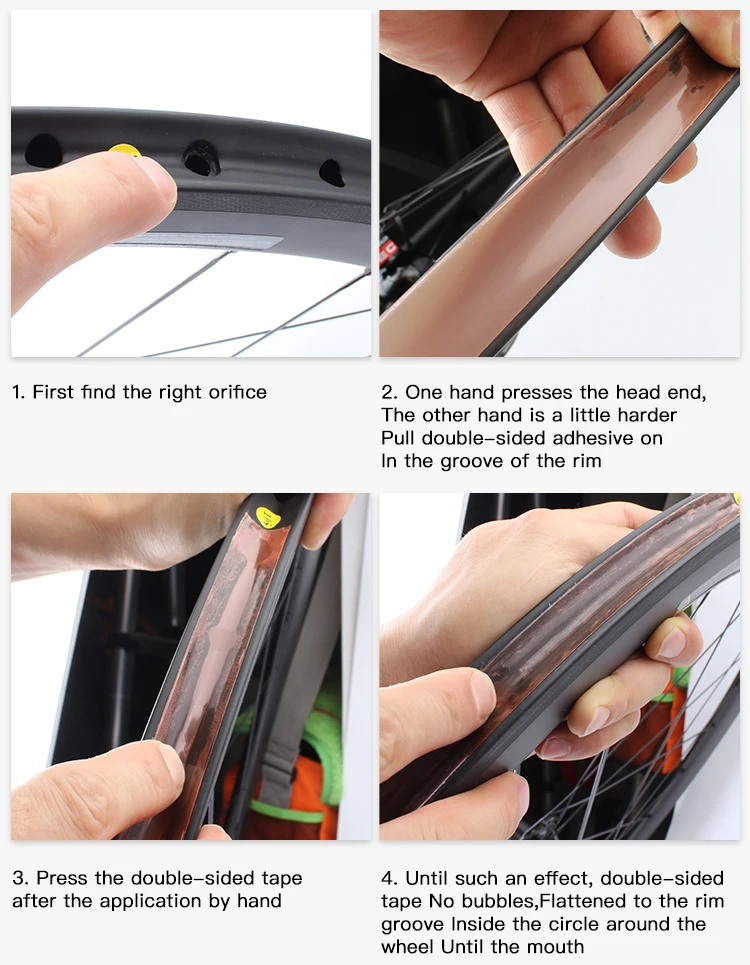 1. First find the right orifice

2. One hand presses the head end, The other hand is a little harder Pull double-sided adhesive on In the groove of the rim

3. Press the double-sided tape after the application by hand

4. Until such an effect, double-sided tape No bubbles,Flattened to the rim groove Inside the circle around the wheel Until the mouth