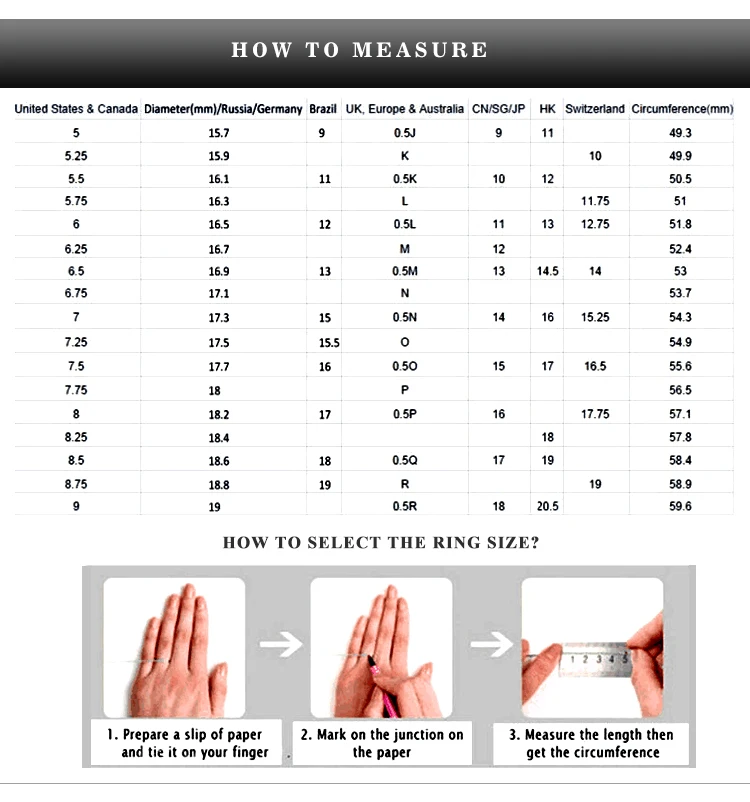 HOW TO MEASURE

| United States & Canada | Diameter(mm)/Russia/Germany | Brazil | UK, Europe & Australia | CN/SG/JP | HK | Switzerland | Circumference(mm) |
|---|---|---|---|---|---|---|---|
| 5 | 15.7 | 9 | 0.5J | 9 | 11 | | 49.3 |
| 5.25 | 15.9 | | K | | | 10 | 49.9 |
| 5.5 | 16.1 | 11 | 0.5K | 10 | 12 | | 50.5 |
| 5.75 | 16.3 | | L | | | 11.75 | 51 |
| 6 | 16.5 | 12 | 0.5L | 11 | 13 | 12.75 | 51.8 |
| 6.25 | 16.7 | | M | 12 | | | 52.4 |
| 6.5 | 16.9 | 13 | 0.5M | 13 | 14.5 | 14 | 53 |
| 6.75 | 17.1 | | N | | | | 53.7 |
| 7 | 17.3 | 15 | 0.5N | 14 | 16 | 15.25 | 54.3 |
| 7.25 | 17.5 | 15.5 | O | | | | 54.9 |
| 7.5 | 17.7 | 16 | 0.5O | 15 | 17 | 16.5 | 55.6 |
| 7.75 | 18 | | P | | | | 56.5 |
| 8 | 18.2 | 17 | 0.5P | 16 | | 17.75 | 57.1 |
| 8.25 | 18.4 | | | | 18 | | 57.8 |
| 8.5 | 18.6 | 18 | 0.5Q | 17 | 19 | | 58.4 |
| 8.75 | 18.8 | 19 | R | | | 19 | 58.9 |
| 9 | 19 | | 0.5R | 18 | 20.5 | | 59.6 |

HOW TO SELECT THE RING SIZE?

1 2 3 4 5

1. Prepare a slip of paper and tie it on your finger

2. Mark on the junction on the paper

3. Measure the length then get the circumference