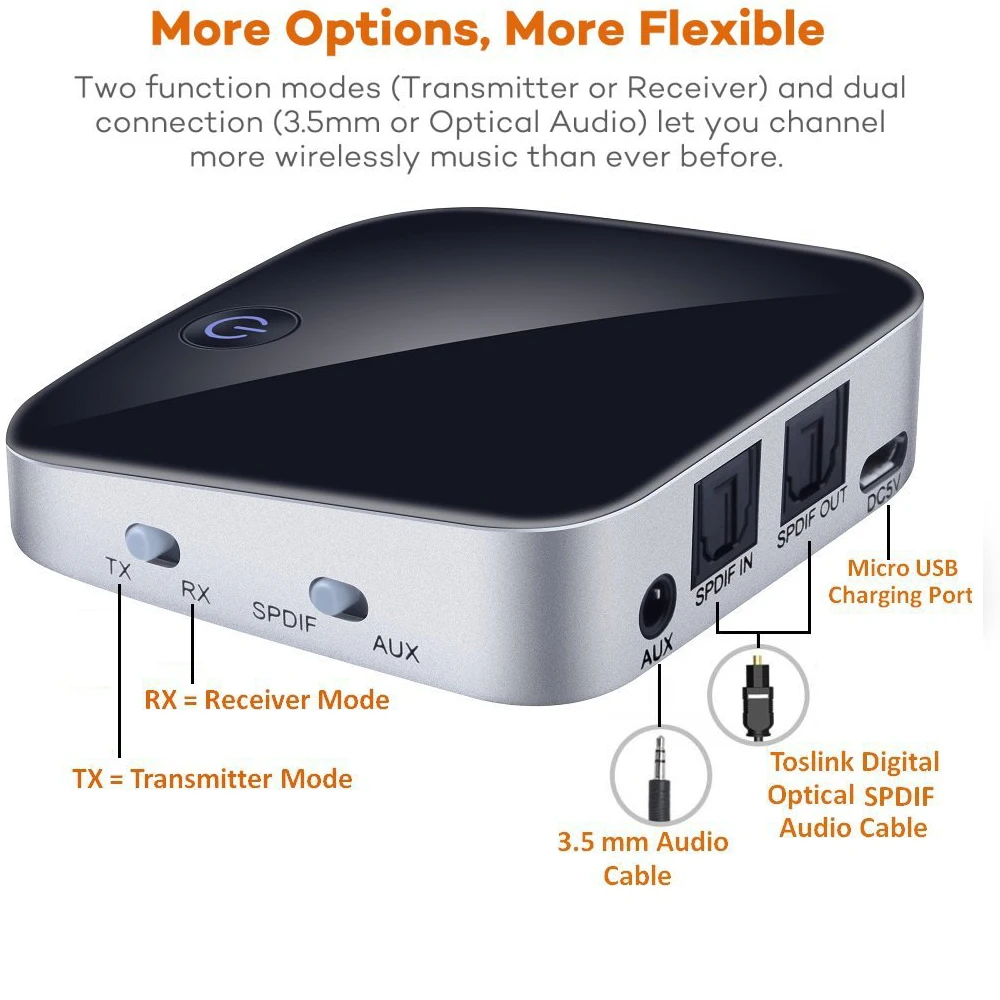 More Options, More Flexible

Two function modes (Transmitter or Receiver) and dual connection (3.5mm or Optical Audio) let you channel more wirelessly music than ever before.

TX

RX

SPDIF

AUX

AUX

SPDIF IN

SPDIF OUT

DC5V

Micro USB Charging Port

RX = Receiver Mode

TX = Transmitter Mode

Toslink Digital Optical SPDIF Audio Cable

3.5 mm Audio Cable