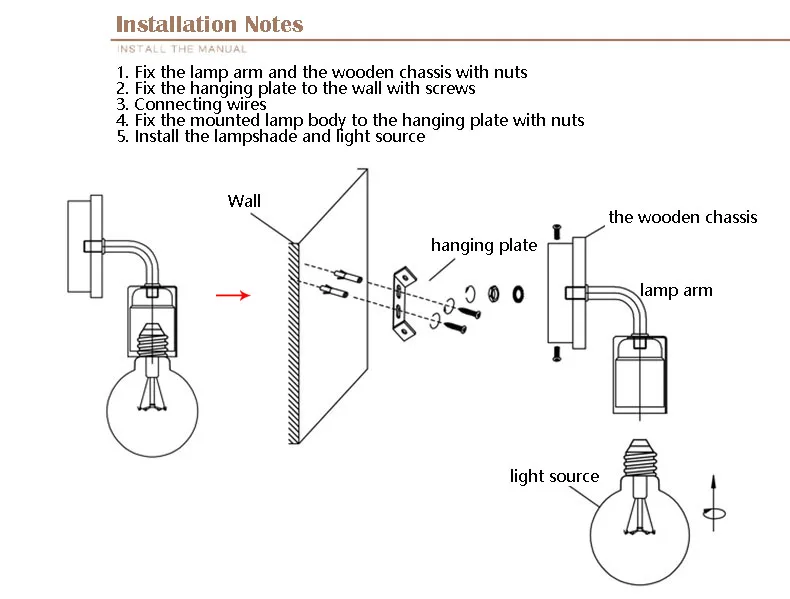 Installation Notes
INSTALL THE MANUAL

1. Fix the lamp arm and the wooden chassis with nuts
2. Fix the hanging plate to the wall with screws
3. Connecting wires
4. Fix the mounted lamp body to the hanging plate with nuts
5. Install the lampshade and light source

Wall

hanging plate

the wooden chassis

lamp arm

light source