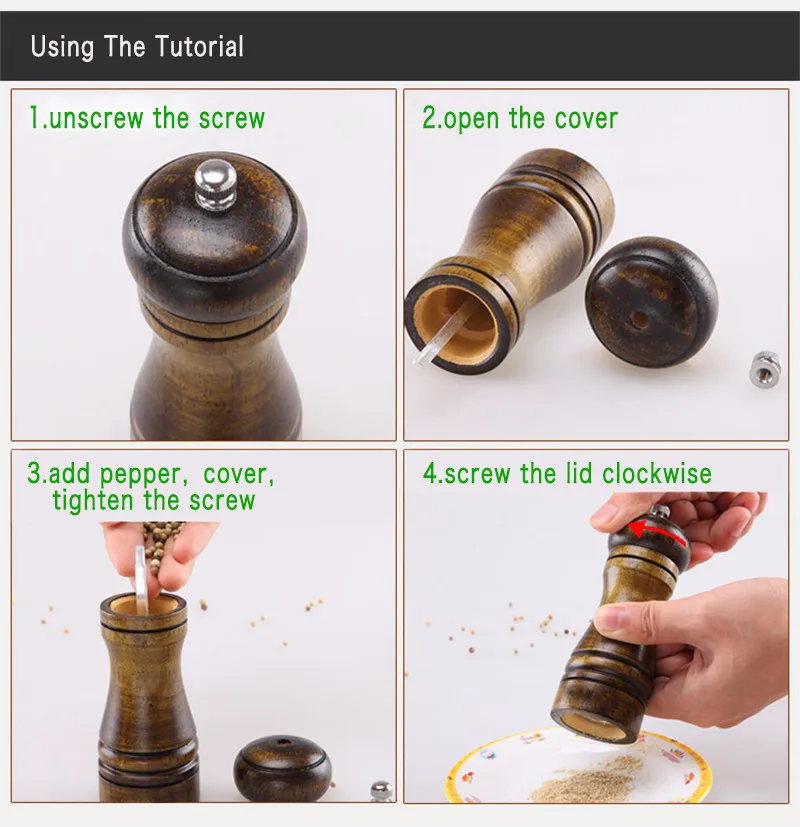 Using The Tutorial

1.unscrew the screw

2.open the cover

3.add pepper, cover, tighten the screw

4.screw the lid clockwise