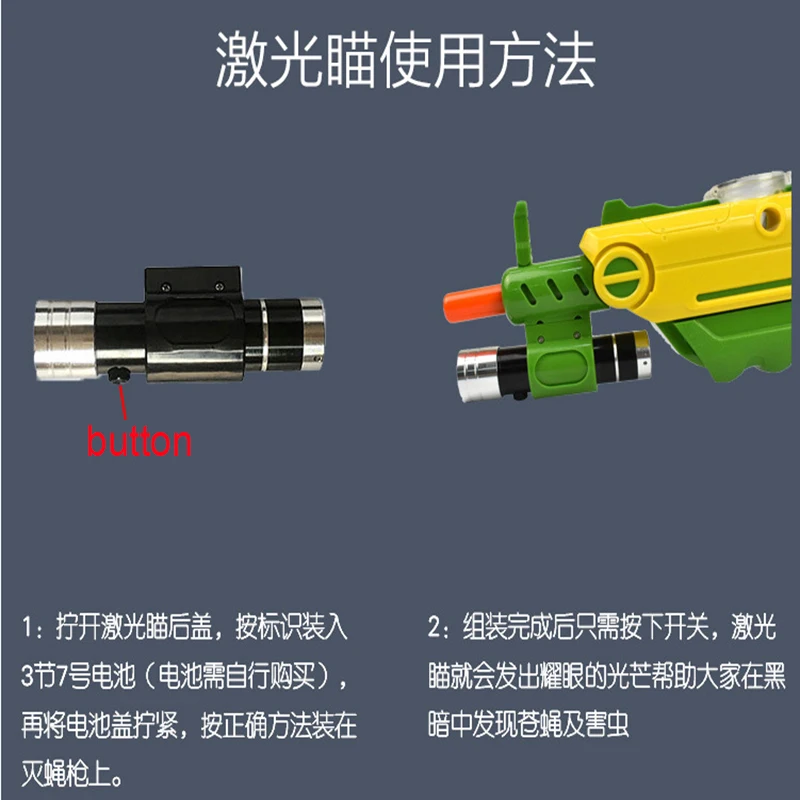 激光瞄使用方法

button

1：拧开激光瞄后盖，按标识装入3节7号电池（电池需自行购买），再将电池盖拧紧，按正确方法装在灭蝇枪上。

2：组装完成后只需按下开关，激光瞄就会发出耀眼的光芒帮助大家在黑暗中发现苍蝇及害虫