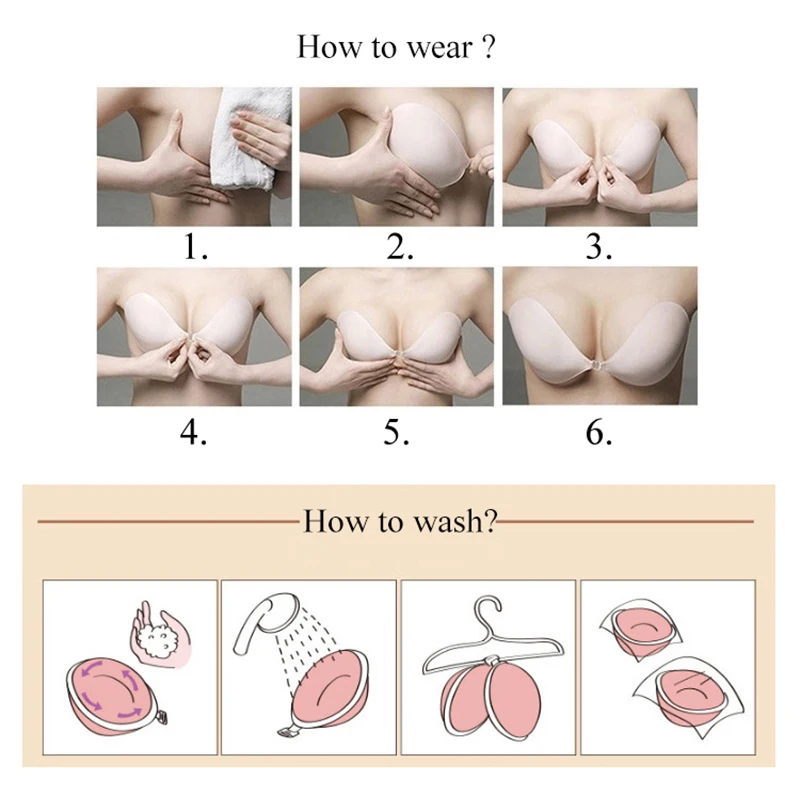 How to wear ?

1.

2.

3.

4.

5.

6.

How to wash?