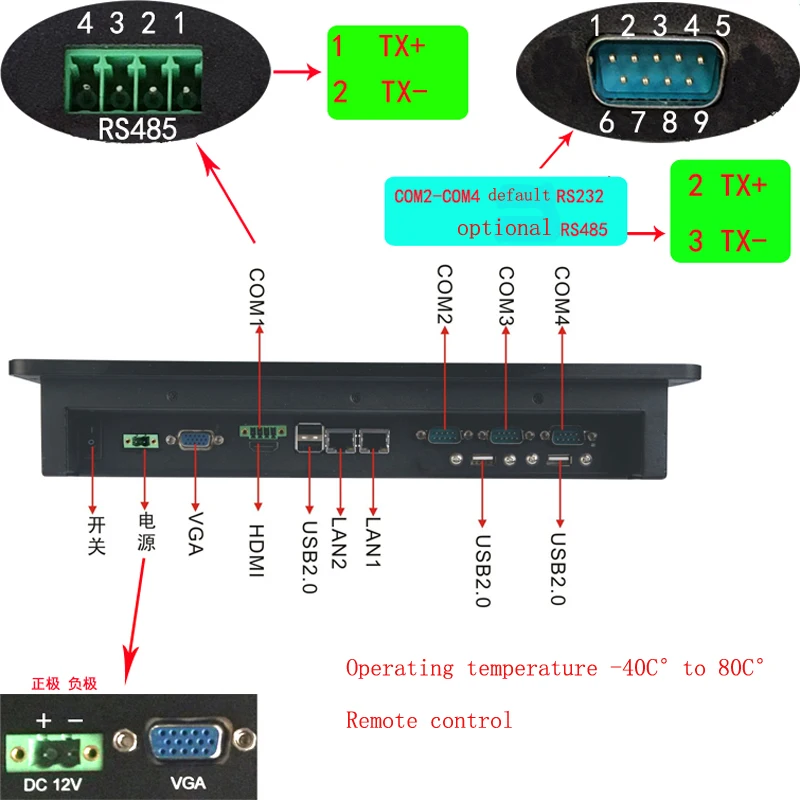 4 3 2 1
RS485

1 TX+
2 TX-

1 2 3 4 5
6 7 8 9

COM2-COM4 default RS232
optional RS485

2 TX+
3 TX-

COM1
COM2
COM3
COM4

开关
电源
VGA
HDMI
USB2.0
LAN2
LAN1
USB2.0
USB2.0

正极 负极
+ −
DC 12V
VGA

Operating temperature -40C° to 80C°

Remote control