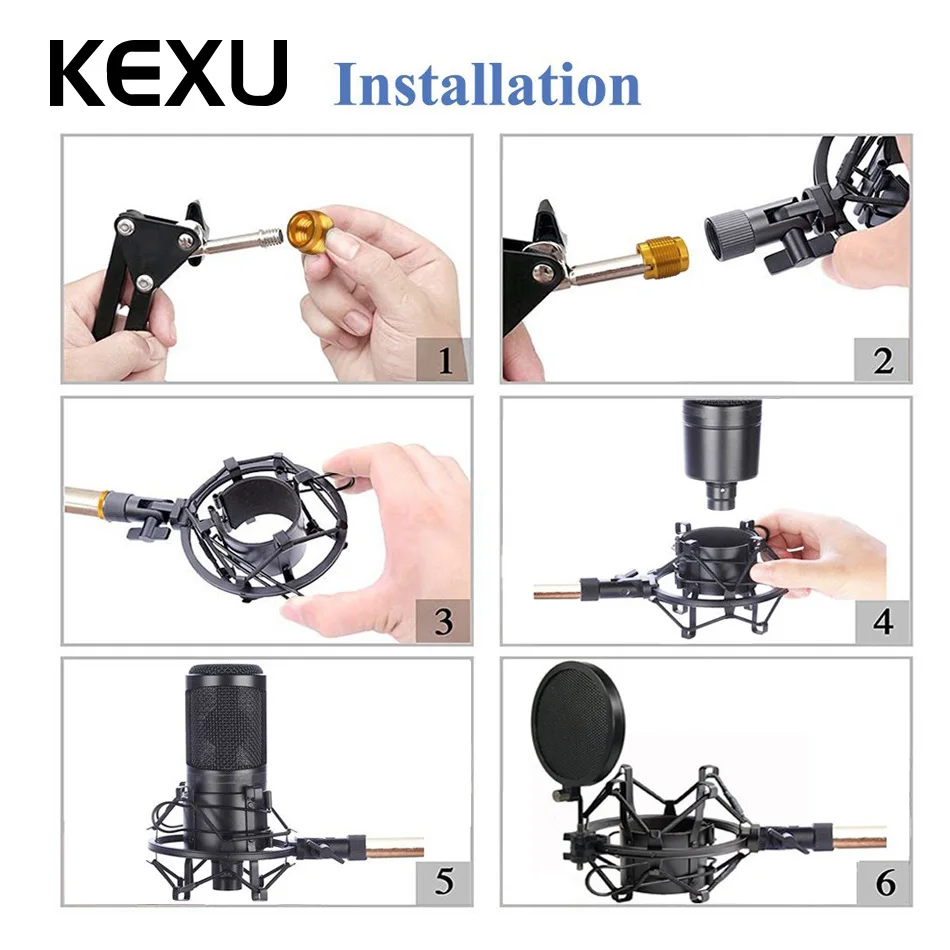 KEXU Installation

1

2

3

4

5

6