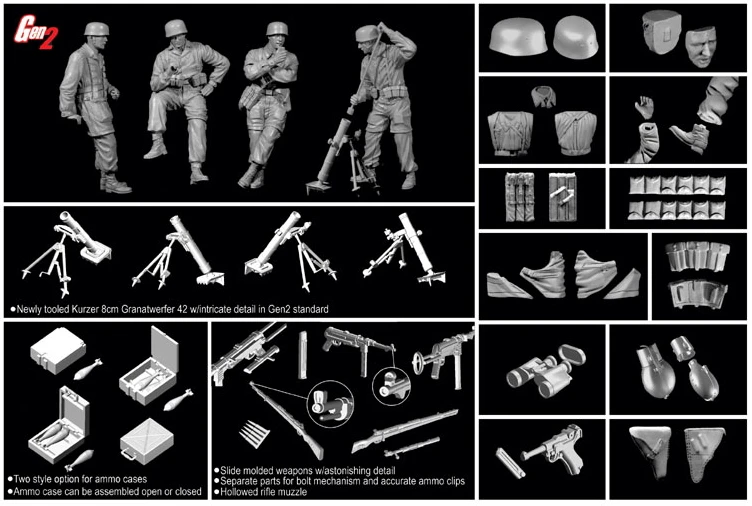 Gen2

●Newly tooled Kurzer 8cm Granatwerfer 42 w/intricate detail in Gen2 standard

●Two style option for ammo cases
●Ammo case can be assembled open or closed

●Slide molded weapons w/astonishing detail
●Separate parts for bolt mechanism and accurate ammo clips
●Hollowed rifle muzzle