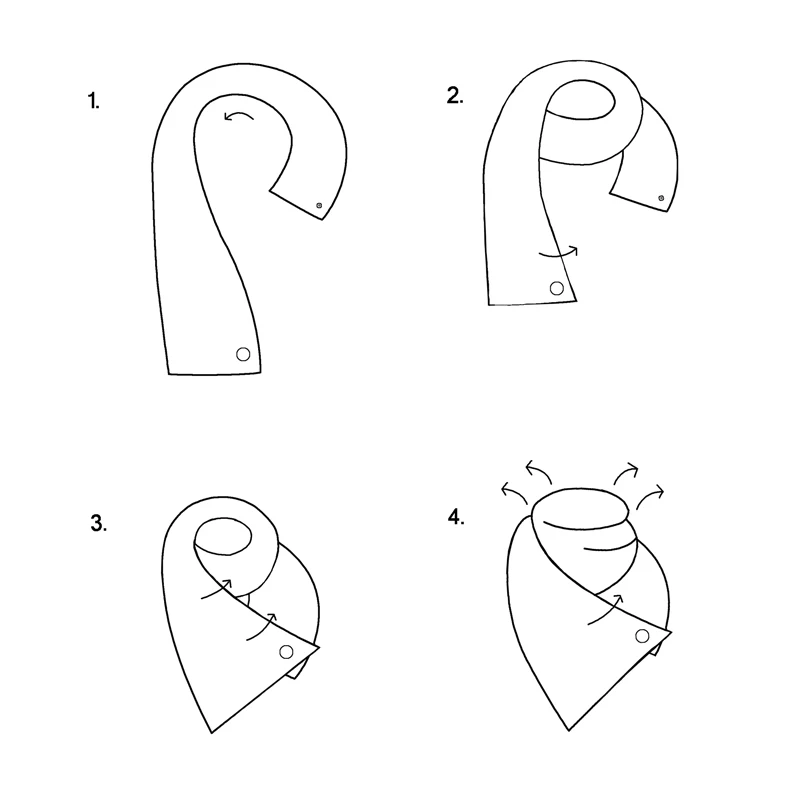 1.

2.

3.

4.