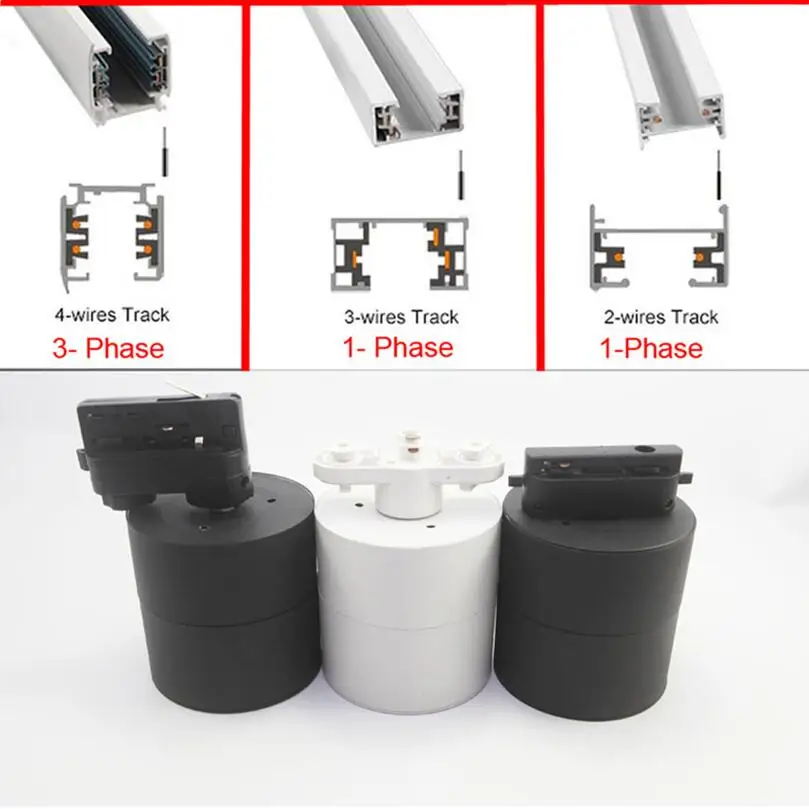 4-wires Track
3- Phase

3-wires Track
1- Phase

2-wires Track
1-Phase