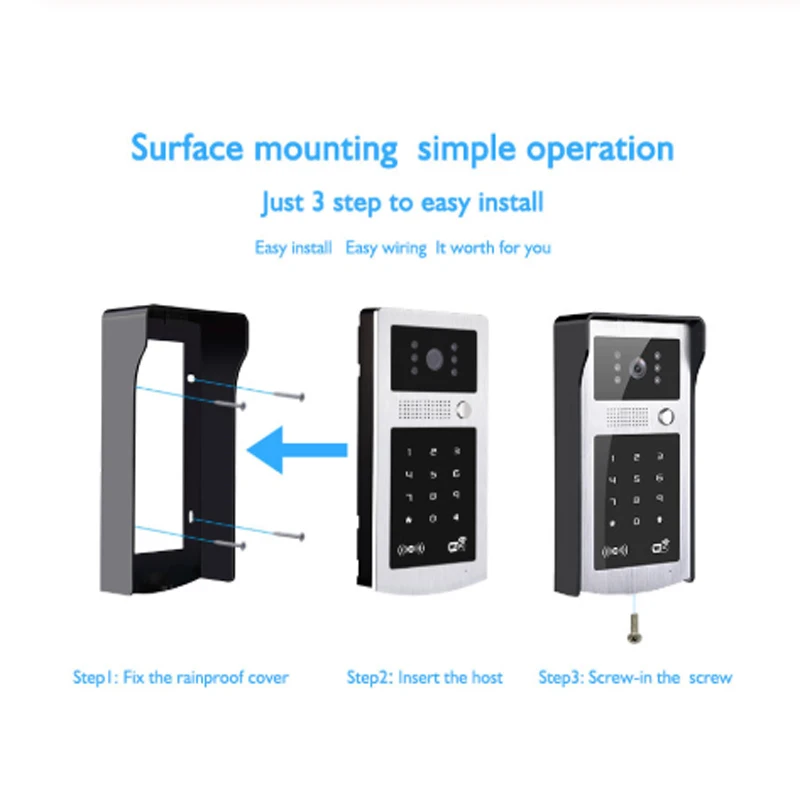 Surface mounting simple operation

Just 3 step to easy install

Easy install Easy wiring It worth for you

1 2 3
4 5 6
7 8 9
* 0 #

1 2 3
4 5 6
7 8 9
* 0 #

Step1: Fix the rainproof cover

Step2: Insert the host

Step3: Screw-in the screw