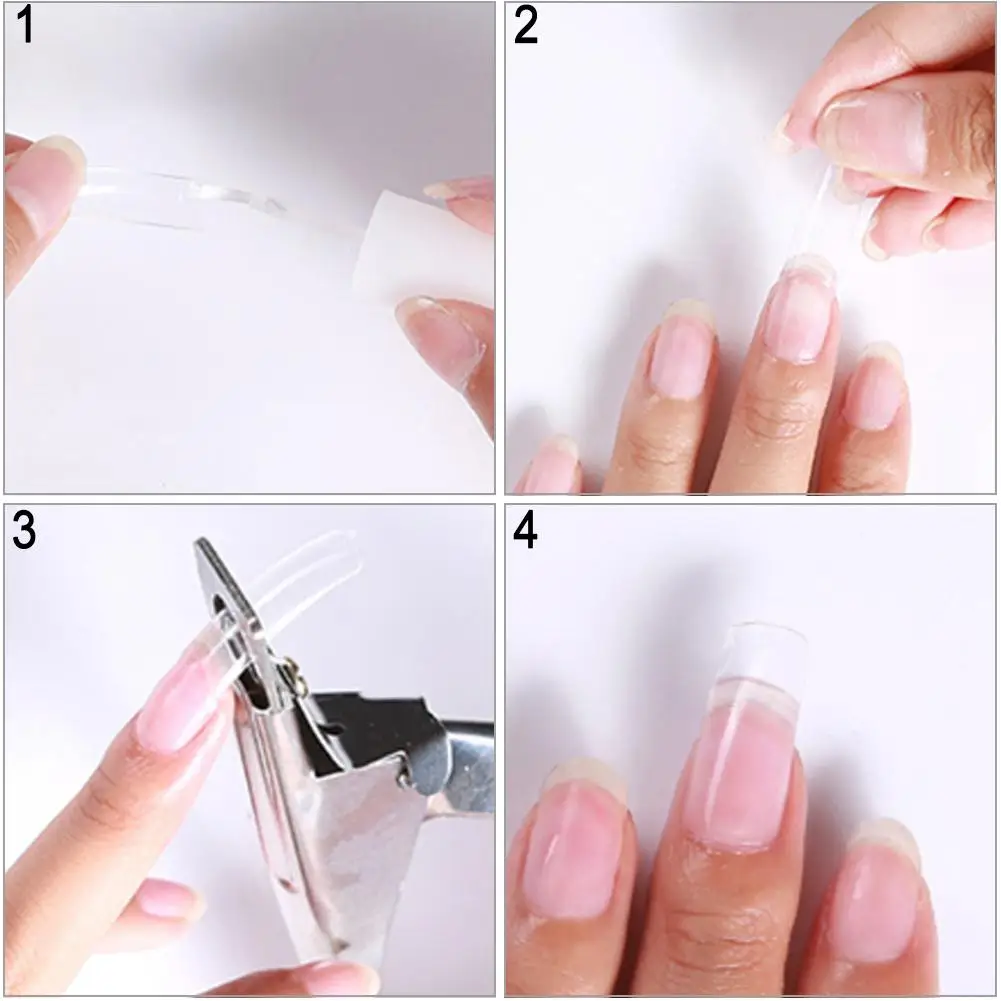 1

2

3

4