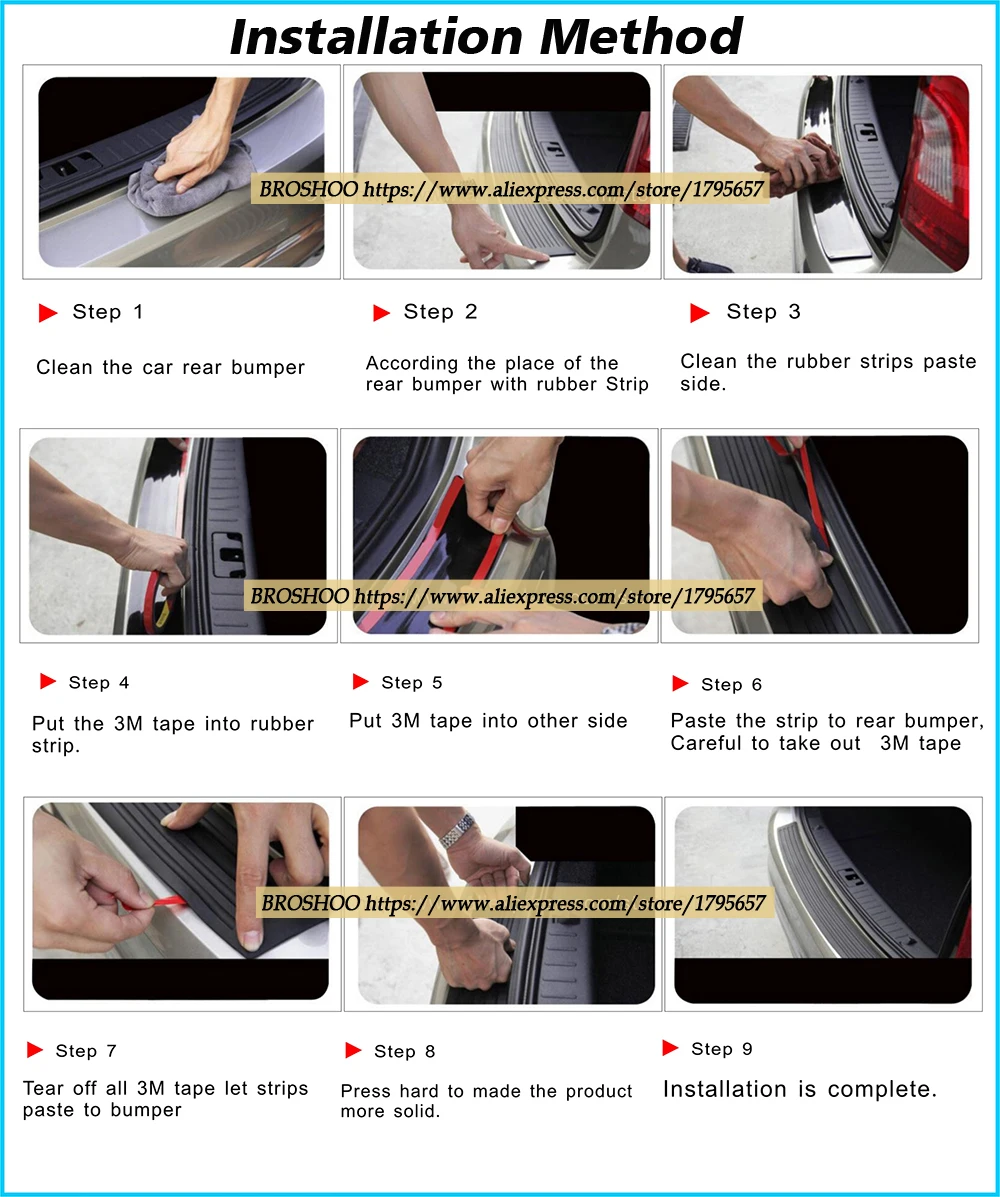 Installation Method

BROSHOO https://www.aliexpress.com/store/1795657

Step 1

Clean the car rear bumper

Step 2

According the place of the rear bumper with rubber Strip

Step 3

Clean the rubber strips paste side.

BROSHOO https://www.aliexpress.com/store/1795657

Step 4

Put the 3M tape into rubber strip.

Step 5

Put 3M tape into other side

Step 6

Paste the strip to rear bumper, Careful to take out 3M tape

BROSHOO https://www.aliexpress.com/store/1795657

Step 7

Tear off all 3M tape let strips paste to bumper

Step 8

Press hard to made the product more solid.

Step 9

Installation is complete.