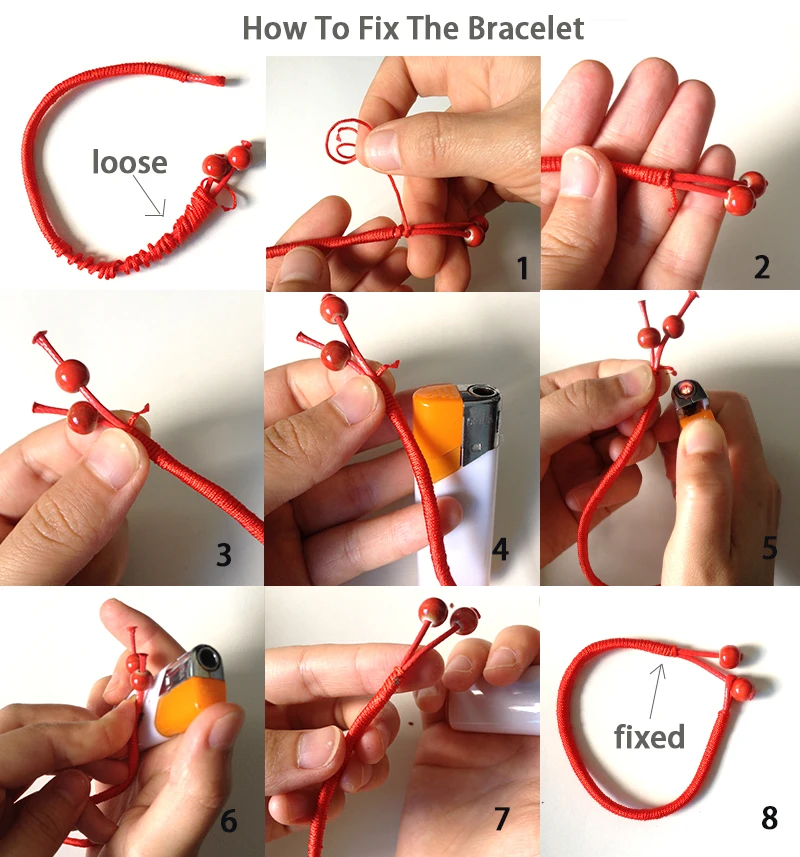 How To Fix The Bracelet

loose

1

2

3

4

5

6

7

fixed

8