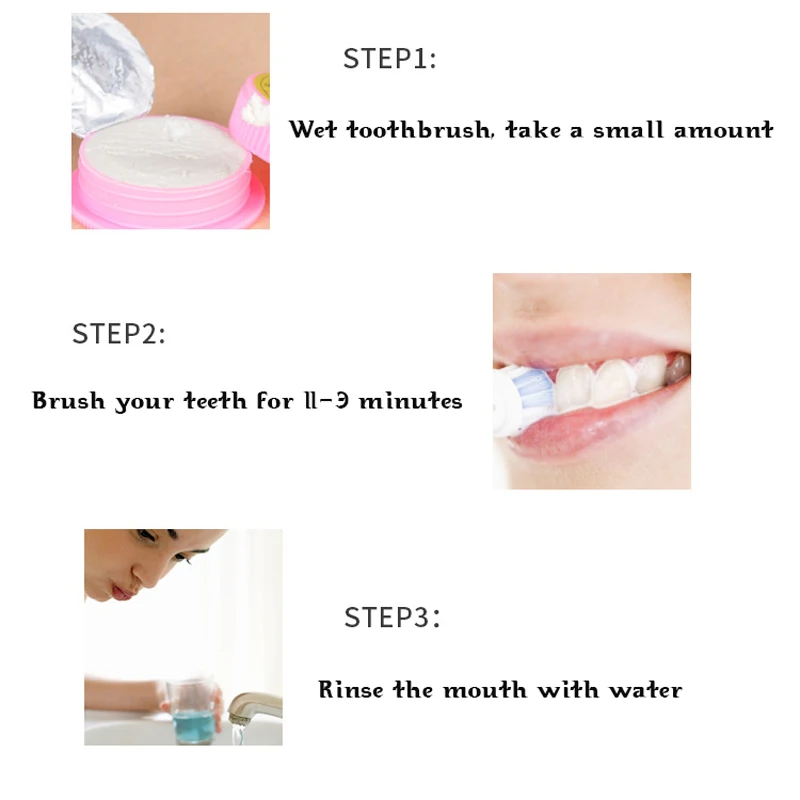 STEP1:

Wet toothbrush, take a small amount

STEP2:

Brush your teeth for 2-3 minutes

STEP3:

Rinse the mouth with water