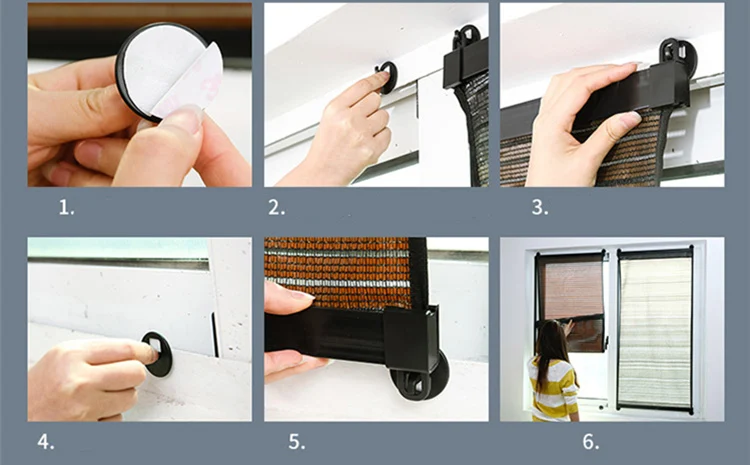 1.

2.

3.

4.

5.

6.