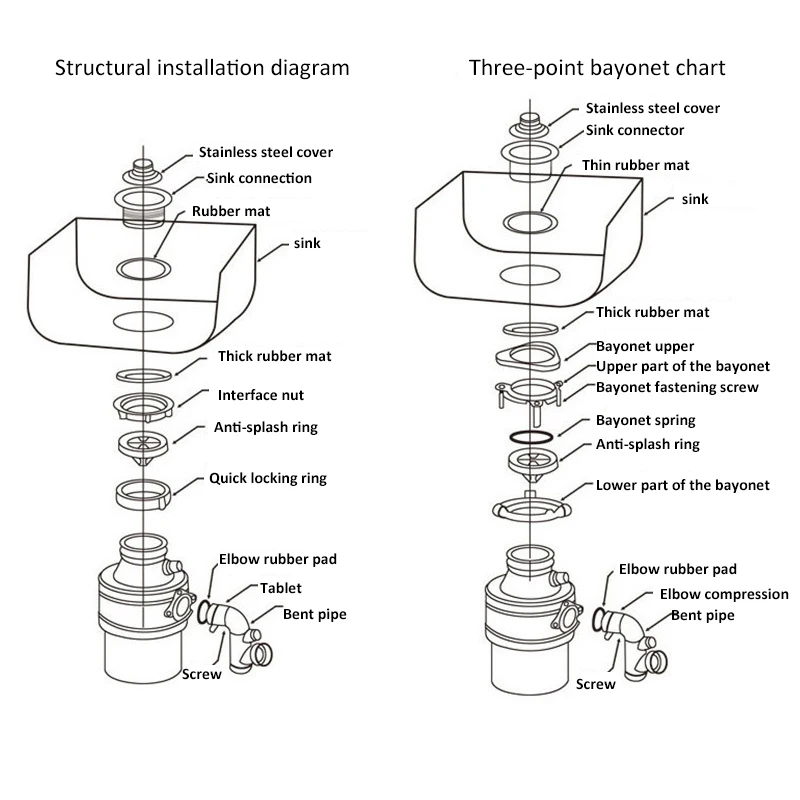 Structural installation diagram

Stainless steel cover
Sink connection
Rubber mat
sink
Thick rubber mat
Interface nut
Anti-splash ring
Quick locking ring
Elbow rubber pad
Tablet
Bent pipe
Screw

Three-point bayonet chart

Stainless steel cover
Sink connector
Thin rubber mat
sink
Thick rubber mat
Bayonet upper
Upper part of the bayonet
Bayonet fastening screw
Bayonet spring
Anti-splash ring
Lower part of the bayonet
Elbow rubber pad
Elbow compression
Bent pipe
Screw