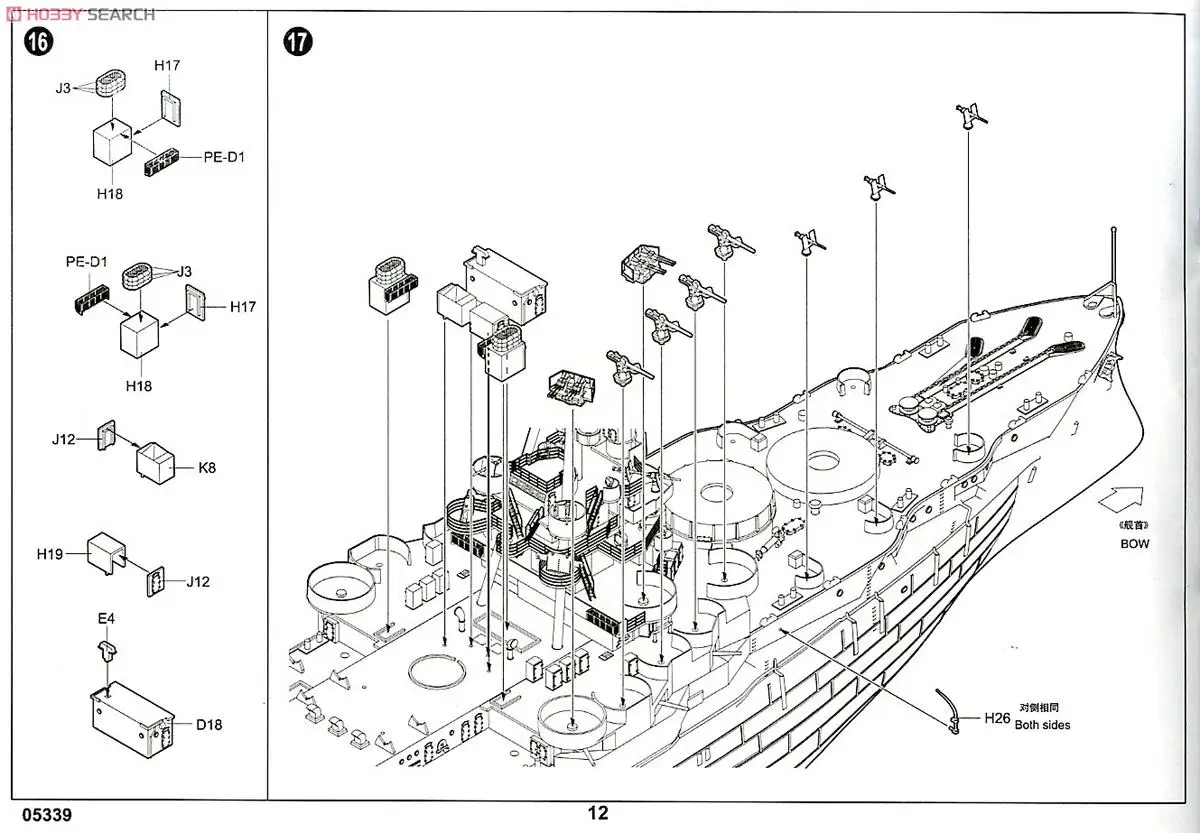 HOBBY SEARCH

16

J3
H17
PE-D1
H18

PE-D1
J3
H17
H18

J12
K8

H19
J12

E4
D18

17

《舰首》
BOW

H26 对侧相同
Both sides

05339

12