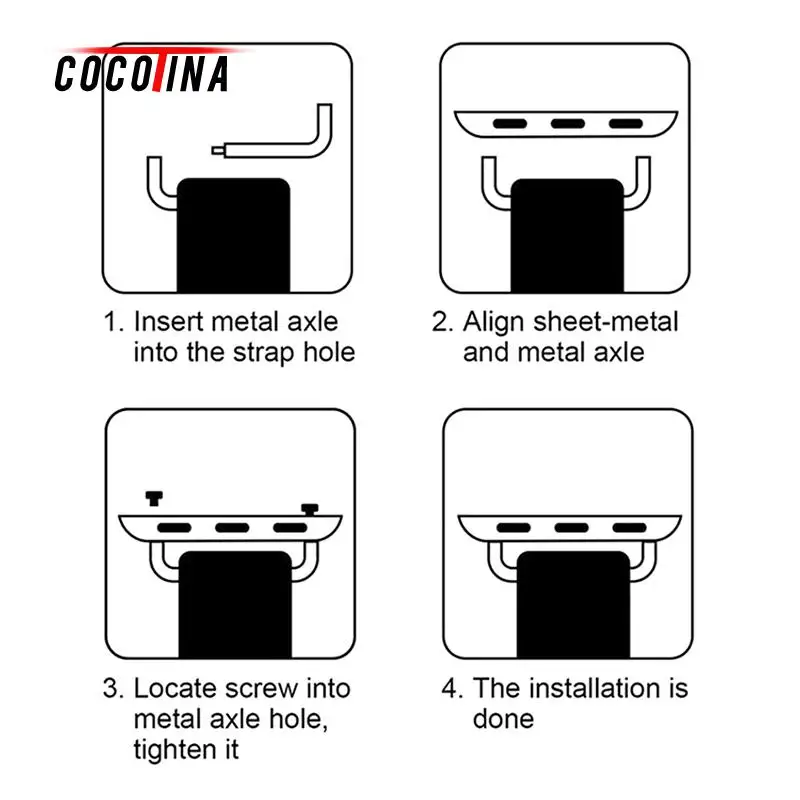 COCOTINA

1. Insert metal axle into the strap hole

2. Align sheet-metal and metal axle

3. Locate screw into metal axle hole, tighten it

4. The installation is done