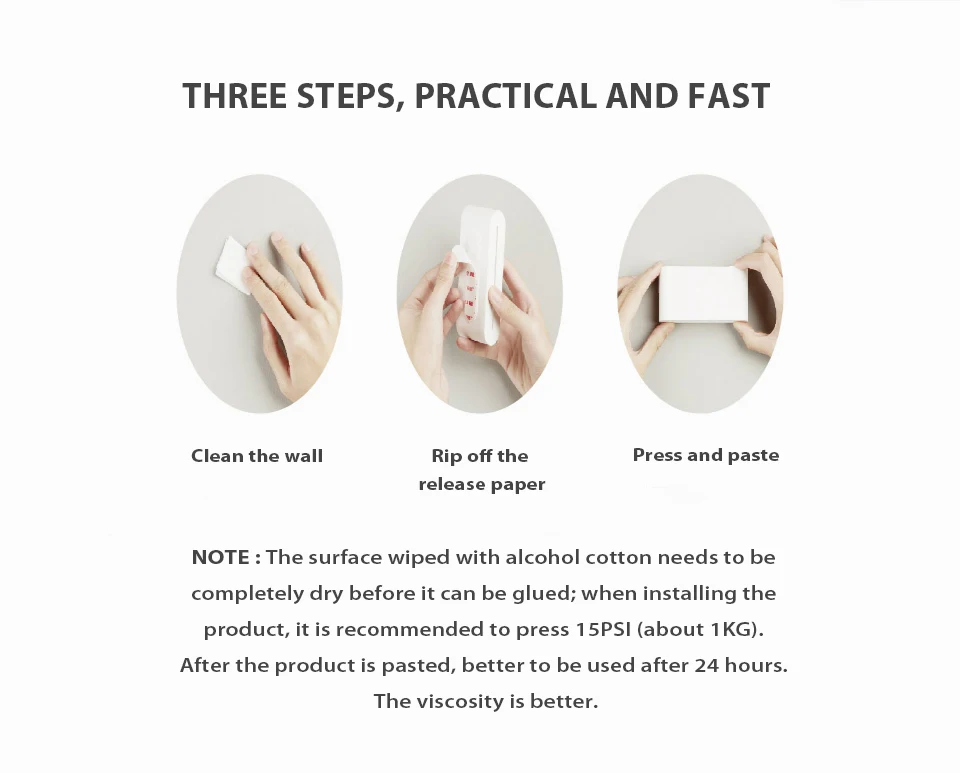 THREE STEPS, PRACTICAL AND FAST

Clean the wall

Rip off the release paper

Press and paste

NOTE : The surface wiped with alcohol cotton needs to be completely dry before it can be glued; when installing the product, it is recommended to press 15PSI (about 1KG). After the product is pasted, better to be used after 24 hours. The viscosity is better.