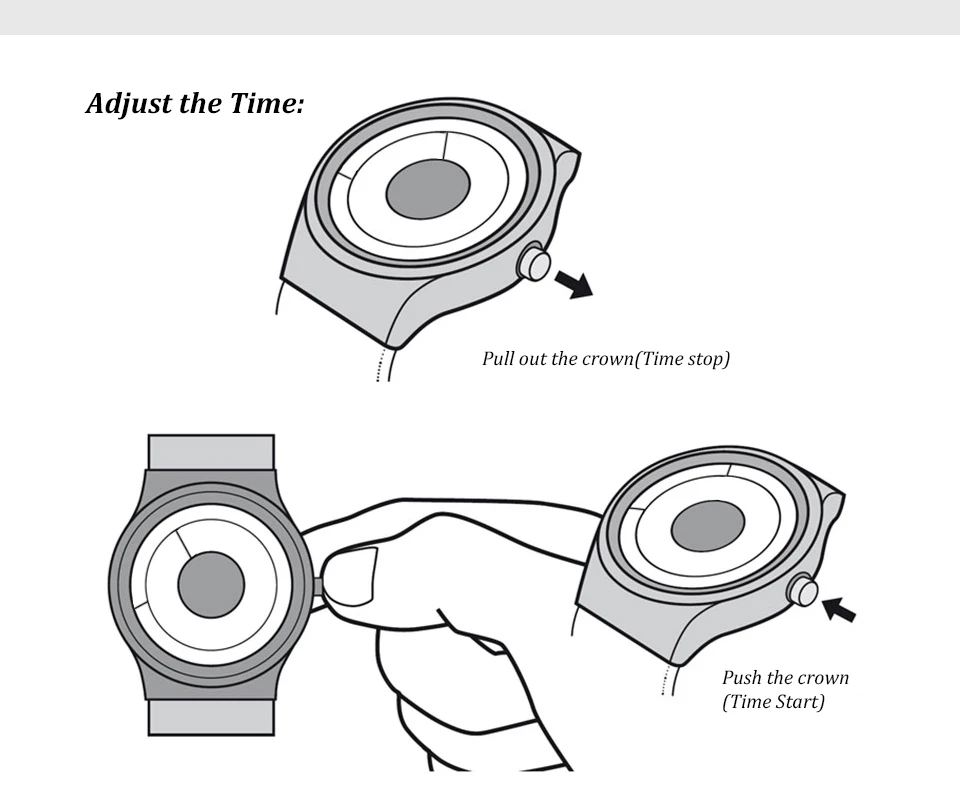 Adjust the Time:

Pull out the crown(Time stop)

Push the crown
(Time Start)