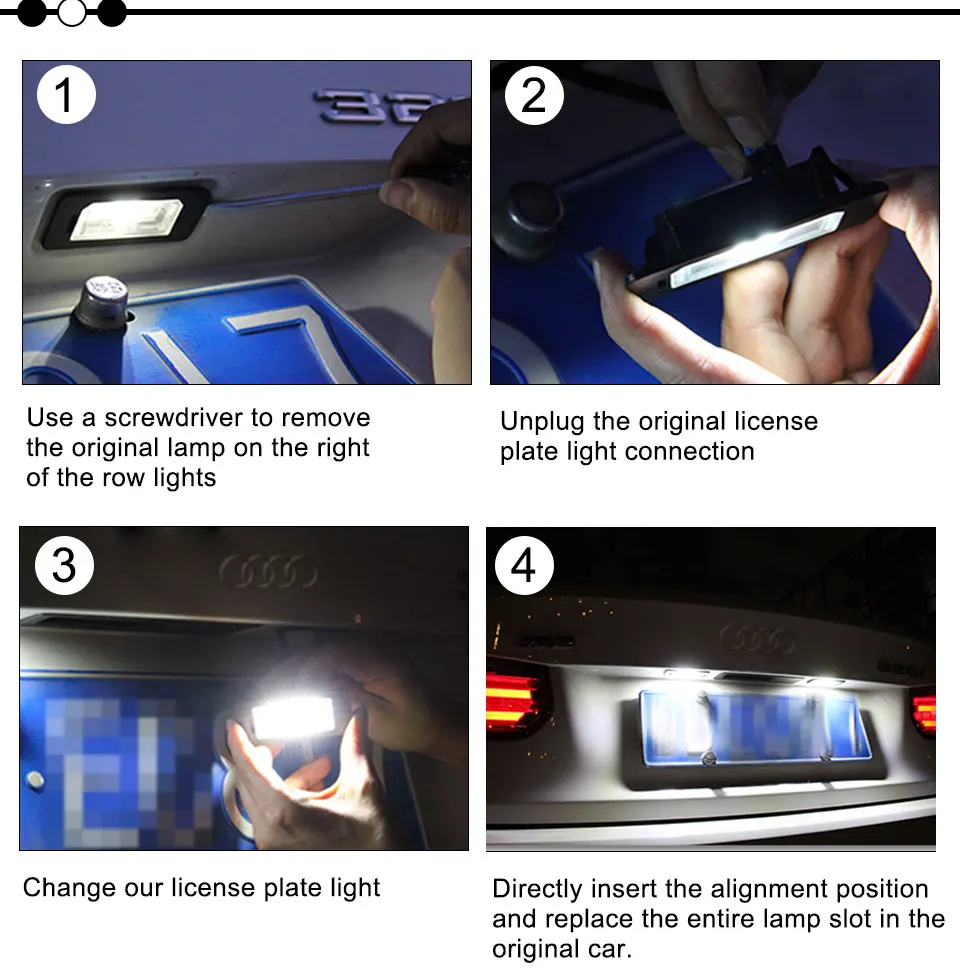 1

Use a screwdriver to remove the original lamp on the right of the row lights

2

Unplug the original license plate light connection

3

Change our license plate light

4

Directly insert the alignment position and replace the entire lamp slot in the original car.