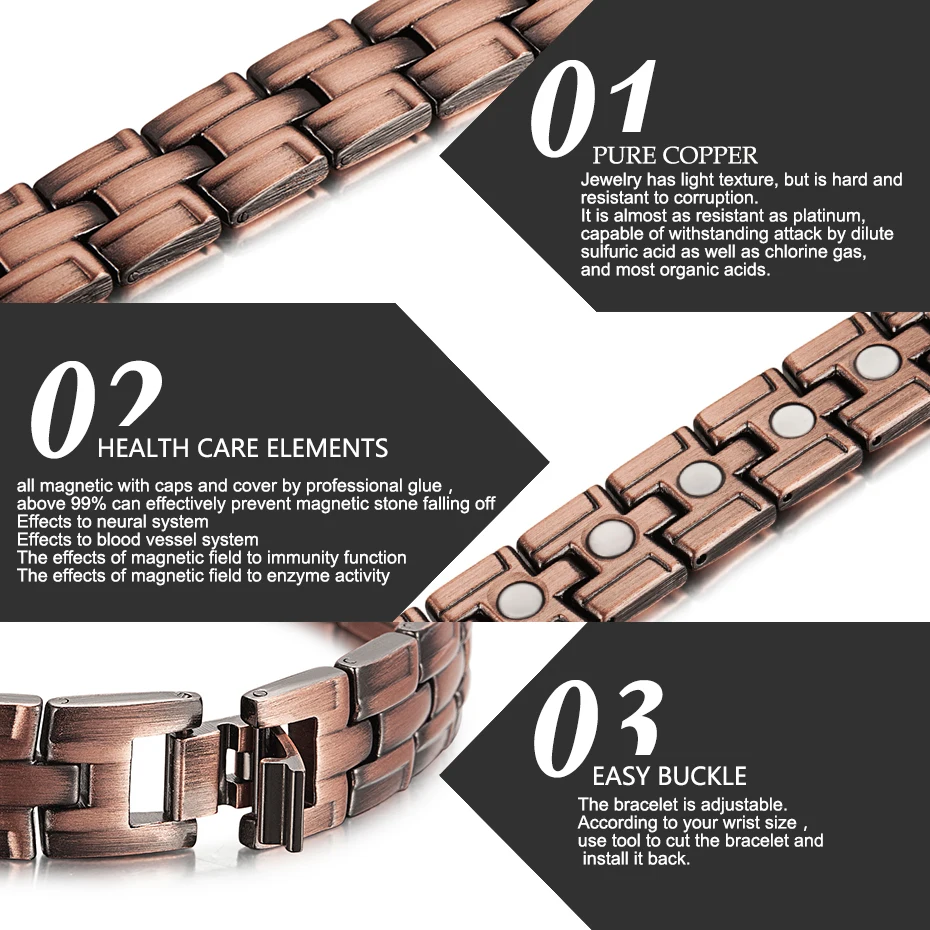 01
PURE COPPER
Jewelry has light texture, but is hard and resistant to corruption.
It is almost as resistant as platinum, capable of withstanding attack by dilute sulfuric acid as well as chlorine gas, and most organic acids.

02
HEALTH CARE ELEMENTS
all magnetic with caps and cover by professional glue , above 99% can effectively prevent magnetic stone falling off
Effects to neural system
Effects to blood vessel system
The effects of magnetic field to immunity function
The effects of magnetic field to enzyme activity

03
EASY BUCKLE
The bracelet is adjustable.
According to your wrist size , use tool to cut the bracelet and install it back.