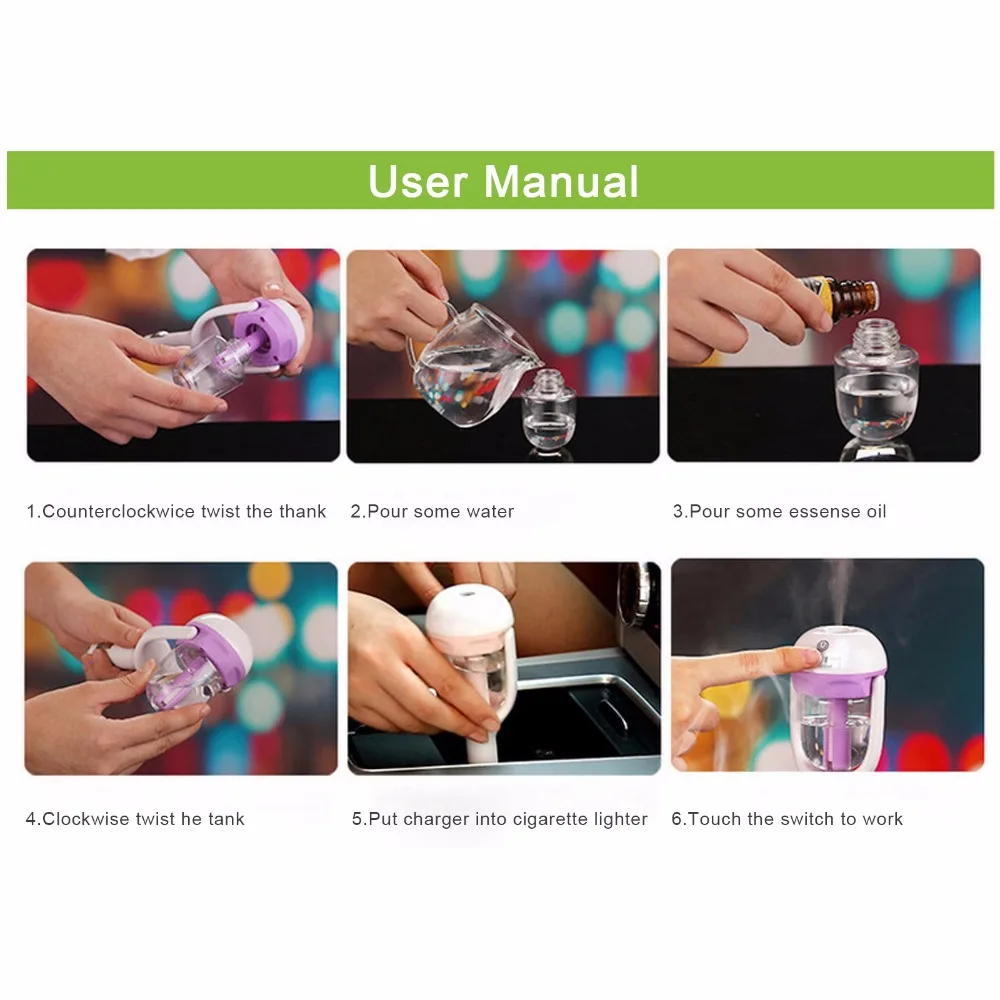 User Manual

1.Counterclockwice twist the thank

2.Pour some water

3.Pour some essense oil

4.Clockwise twist he tank

5.Put charger into cigarette lighter

6.Touch the switch to work