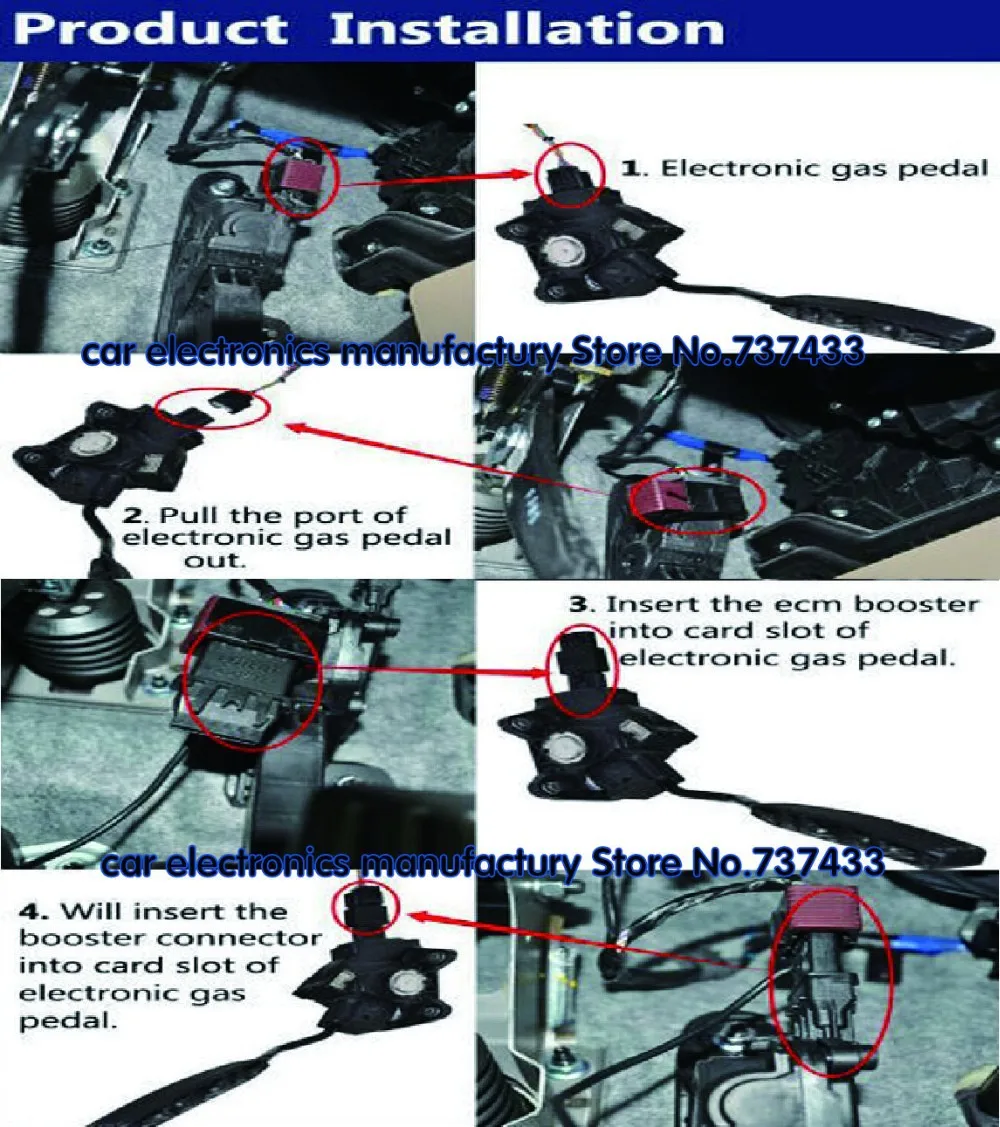 Product Installation

1. Electronic gas pedal

car electronics manufactury Store No.737433

2. Pull the port of electronic gas pedal out.

3. Insert the ecm booster into card slot of electronic gas pedal.

car electronics manufactury Store No.737433

4. Will insert the booster connector into card slot of electronic gas pedal.