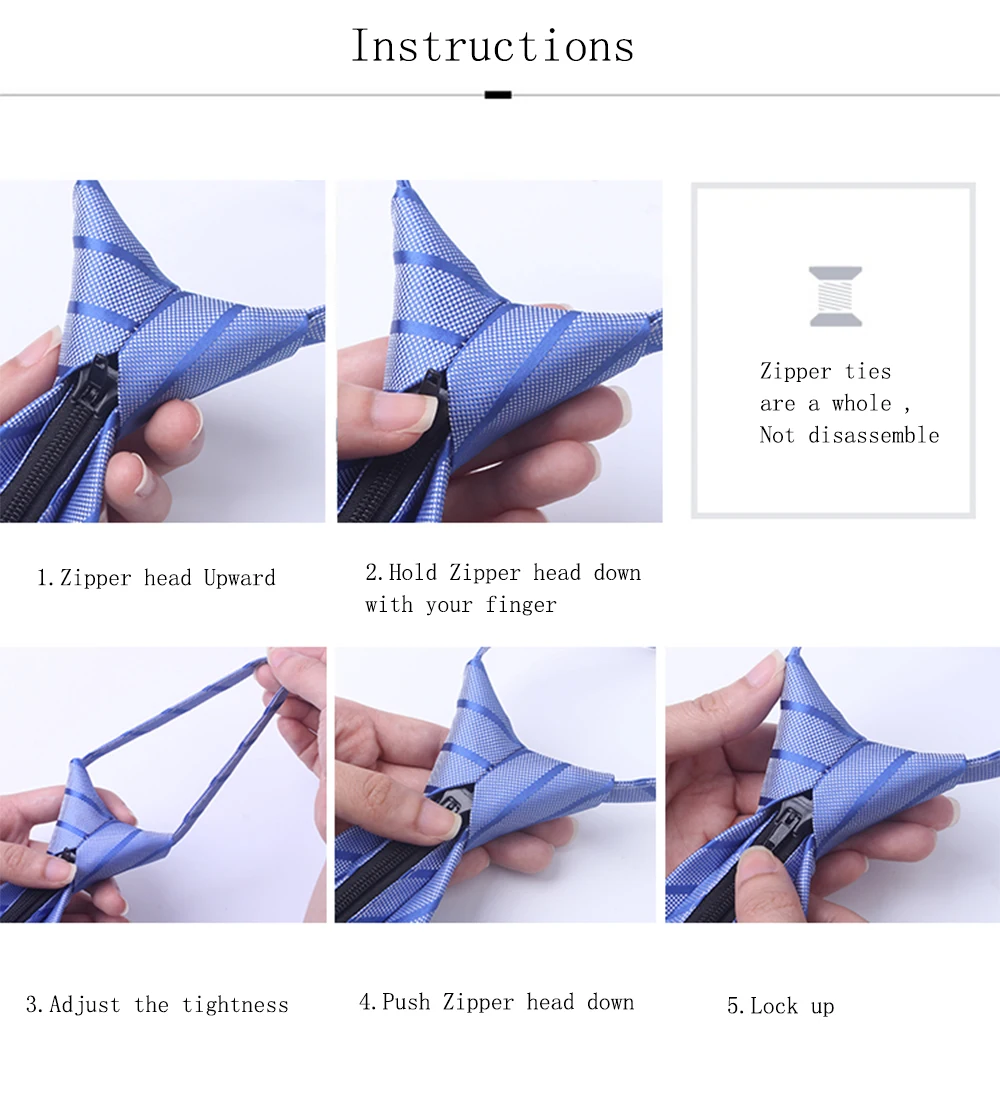 Instructions

Zipper ties are a whole , Not disassemble

1.Zipper head Upward

2.Hold Zipper head down with your finger

3.Adjust the tightness

4.Push Zipper head down

5.Lock up