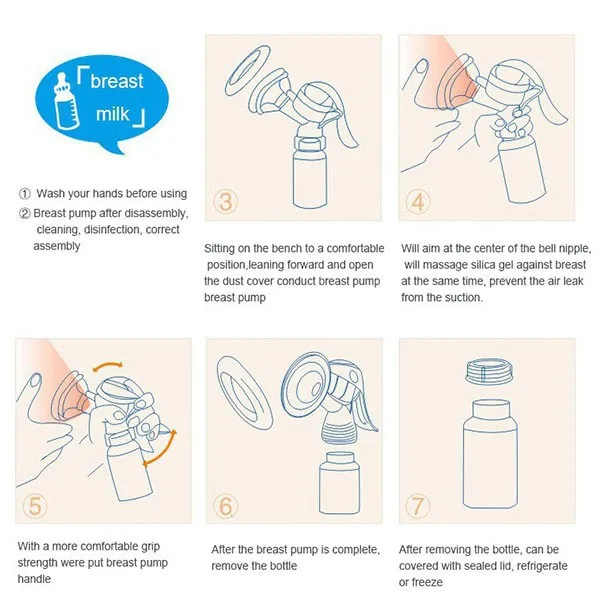 「breast milk」

① Wash your hands before using
② Breast pump after disassembly, cleaning, disinfection, correct assembly

③

Sitting on the bench to a comfortable position,leaning forward and open the dust cover conduct breast pump breast pump

④

Will aim at the center of the bell nipple, will massage silica gel against breast at the same time, prevent the air leak from the suction.

⑤

With a more comfortable grip strength were put breast pump handle

⑥

After the breast pump is complete, remove the bottle

⑦

After removing the bottle, can be covered with sealed lid, refrigerate or freeze