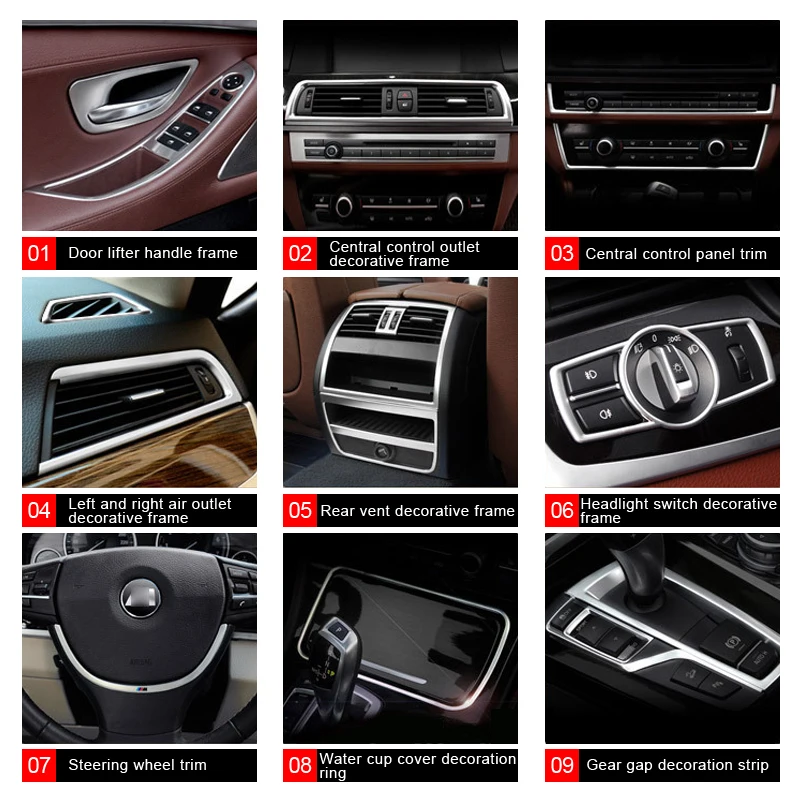 01 Door lifter handle frame

02 Central control outlet decorative frame

03 Central control panel trim

04 Left and right air outlet decorative frame

05 Rear vent decorative frame

06 Headlight switch decorative frame

07 Steering wheel trim

08 Water cup cover decoration ring

09 Gear gap decoration strip