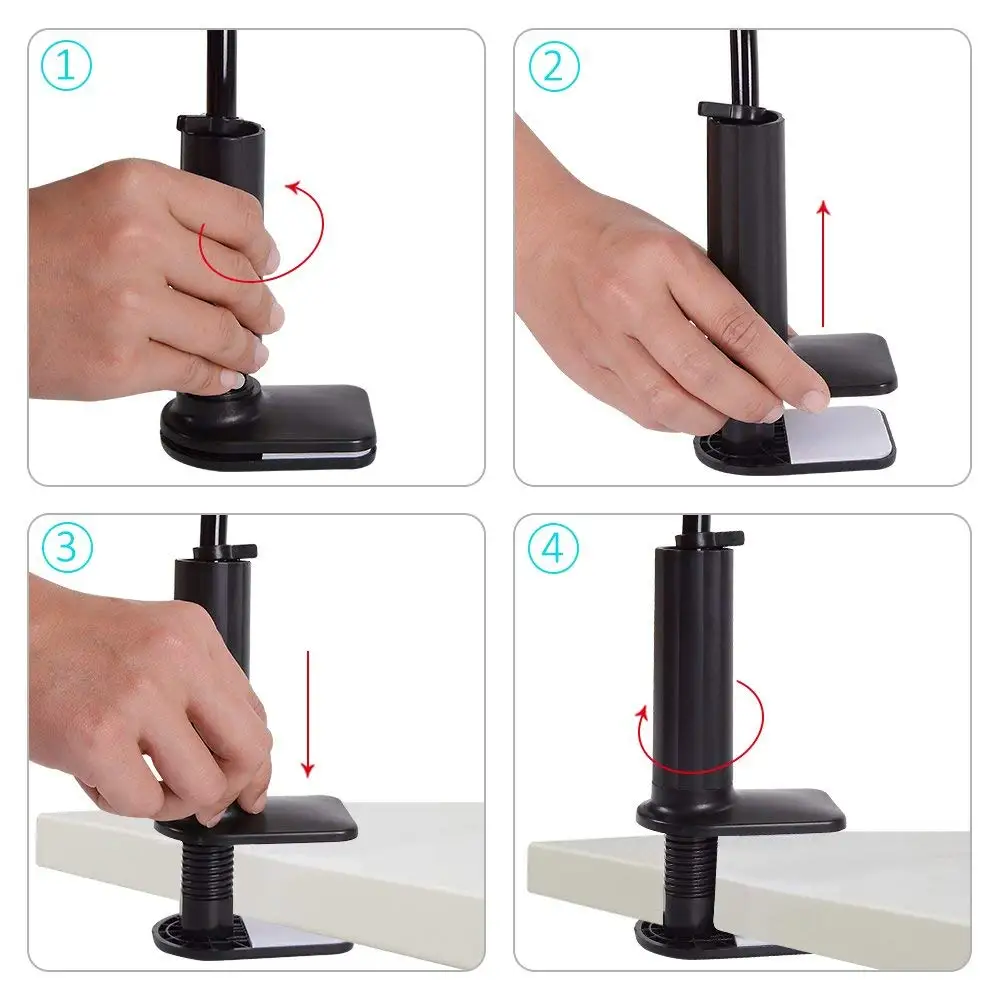 1

2

3

4