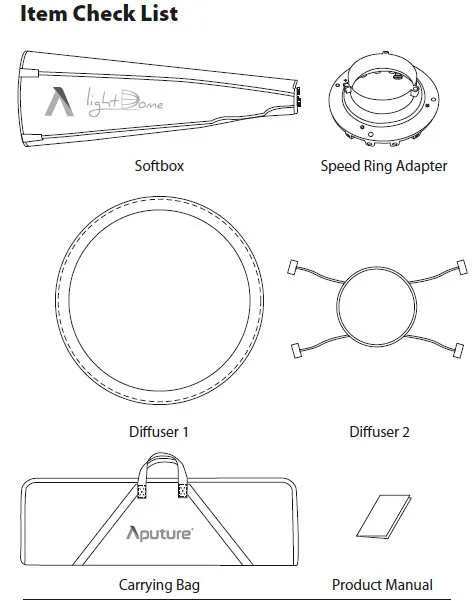 Item Check List

light Dome

Softbox

Speed Ring Adapter

Diffuser 1

Diffuser 2

Aputure

Carrying Bag

Product Manual