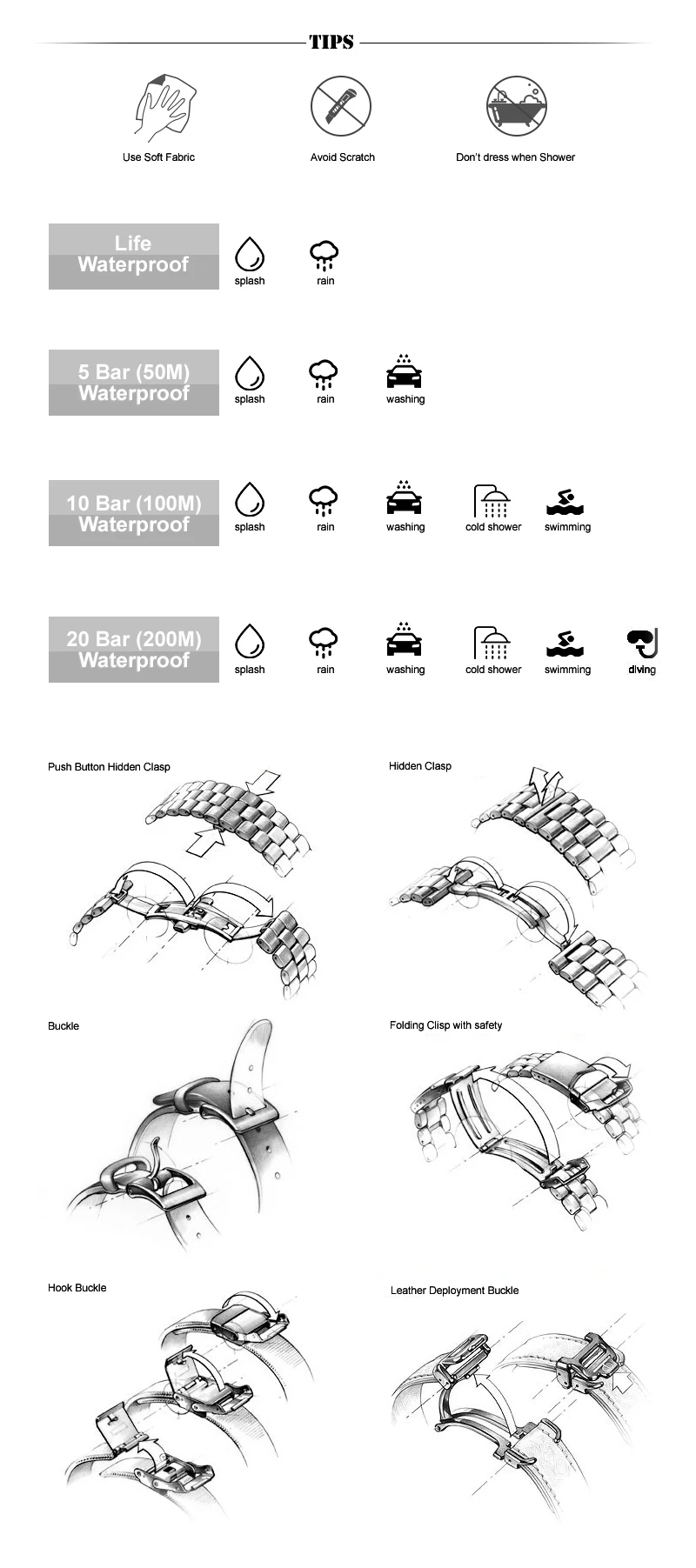 TIPS

Use Soft Fabric

Avoid Scratch

Don't dress when Shower

Life Waterproof

splash

rain

5 Bar (50M) Waterproof

splash

rain

washing

10 Bar (100M) Waterproof

splash

rain

washing

cold shower

swimming

20 Bar (200M) Waterproof

splash

rain

washing

cold shower

swimming

diving

Push Button Hidden Clasp

Hidden Clasp

Buckle

Folding Clisp with safety

Hook Buckle

Leather Deployment Buckle