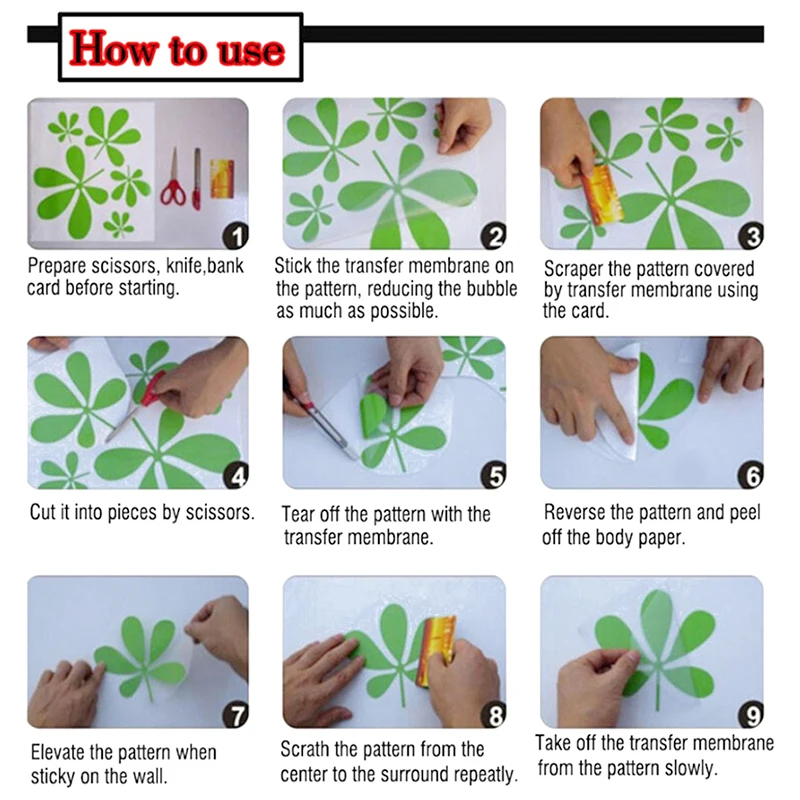 How to use

1
Prepare scissors, knife,bank card before starting.

2
Stick the transfer membrane on the pattern, reducing the bubble as much as possible.

3
Scraper the pattern covered by transfer membrane using the card.

4
Cut it into pieces by scissors.

5
Tear off the pattern with the transfer membrane.

6
Reverse the pattern and peel off the body paper.

7
Elevate the pattern when sticky on the wall.

8
Scrath the pattern from the center to the surround repeatly.

9
Take off the transfer membrane from the pattern slowly.