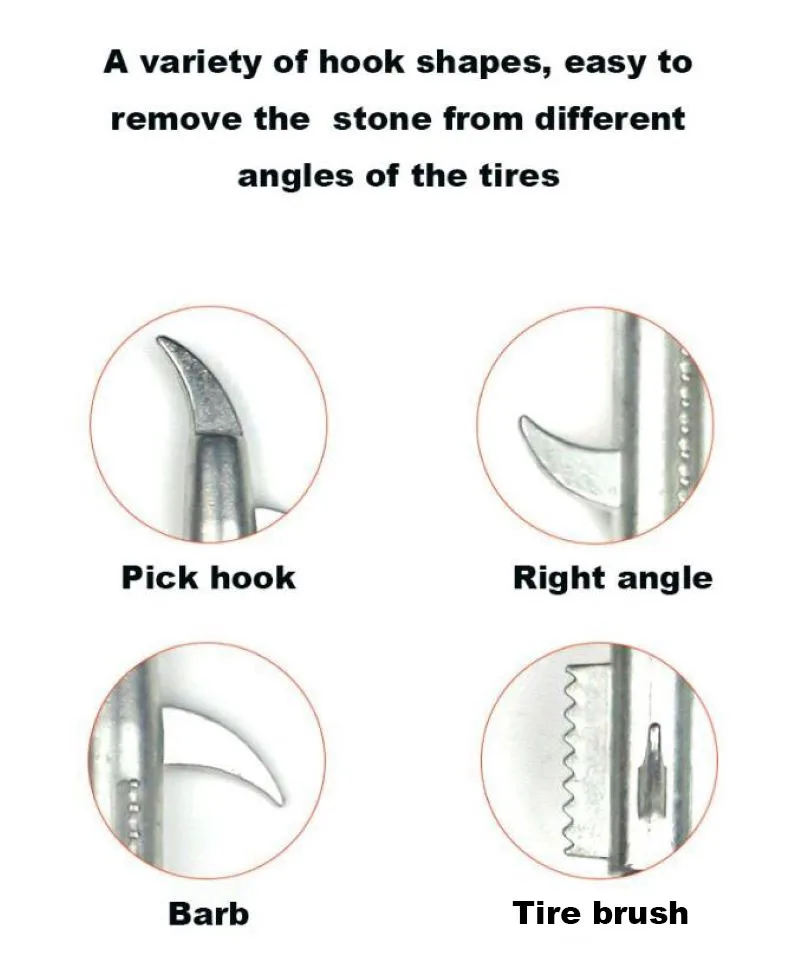 A variety of hook shapes, easy to remove the  stone from different angles of the tires

Pick hook

Right angle

Barb

Tire brush