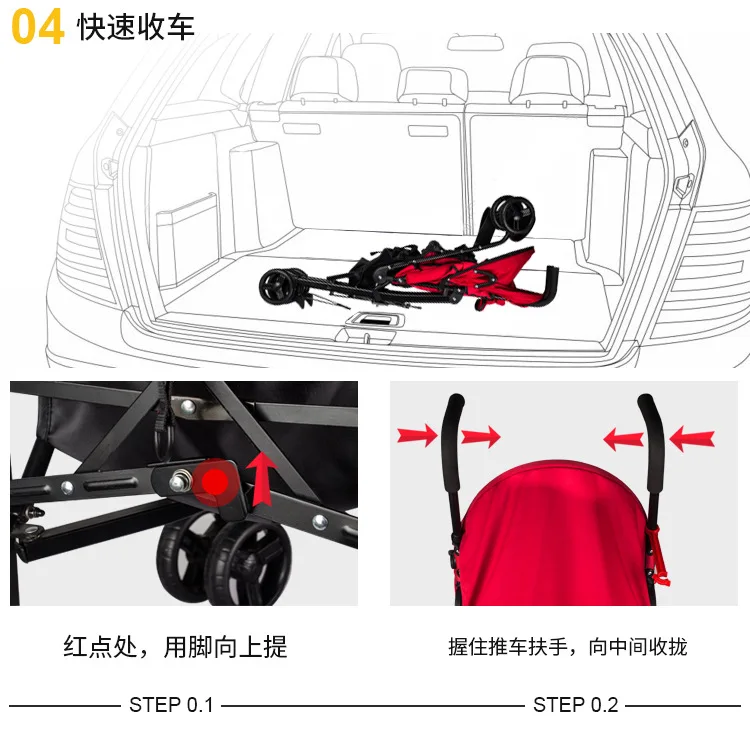 04 快速收车

红点处，用脚向上提

握住推车扶手，向中间收拢

STEP 0.1

STEP 0.2