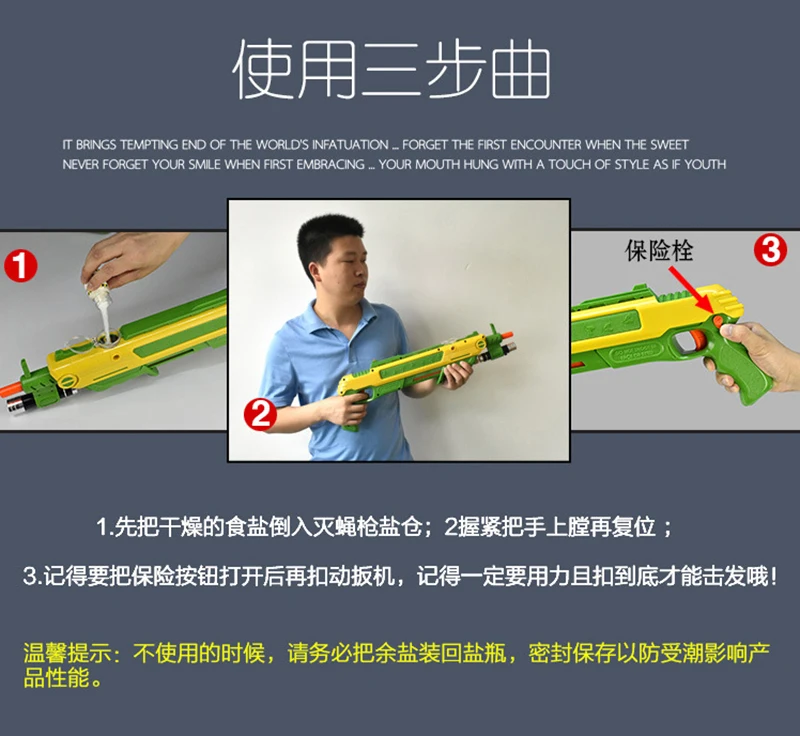 使用三步曲

IT BRINGS TEMPTING END OF THE WORLD'S INFATUATION ... FORGET THE FIRST ENCOUNTER WHEN THE SWEET
NEVER FORGET YOUR SMILE WHEN FIRST EMBRACING ... YOUR MOUTH HUNG WITH A TOUCH OF STYLE AS IF YOUTH

1

2

保险栓 3

1.先把干燥的食盐倒入灭蝇枪盐仓；2握紧把手上膛再复位；

3.记得要把保险按钮打开后再扣动扳机，记得一定要用力且扣到底才能击发哦！

温馨提示：不使用的时候，请务必把余盐装回盐瓶，密封保存以防受潮影响产品性能。