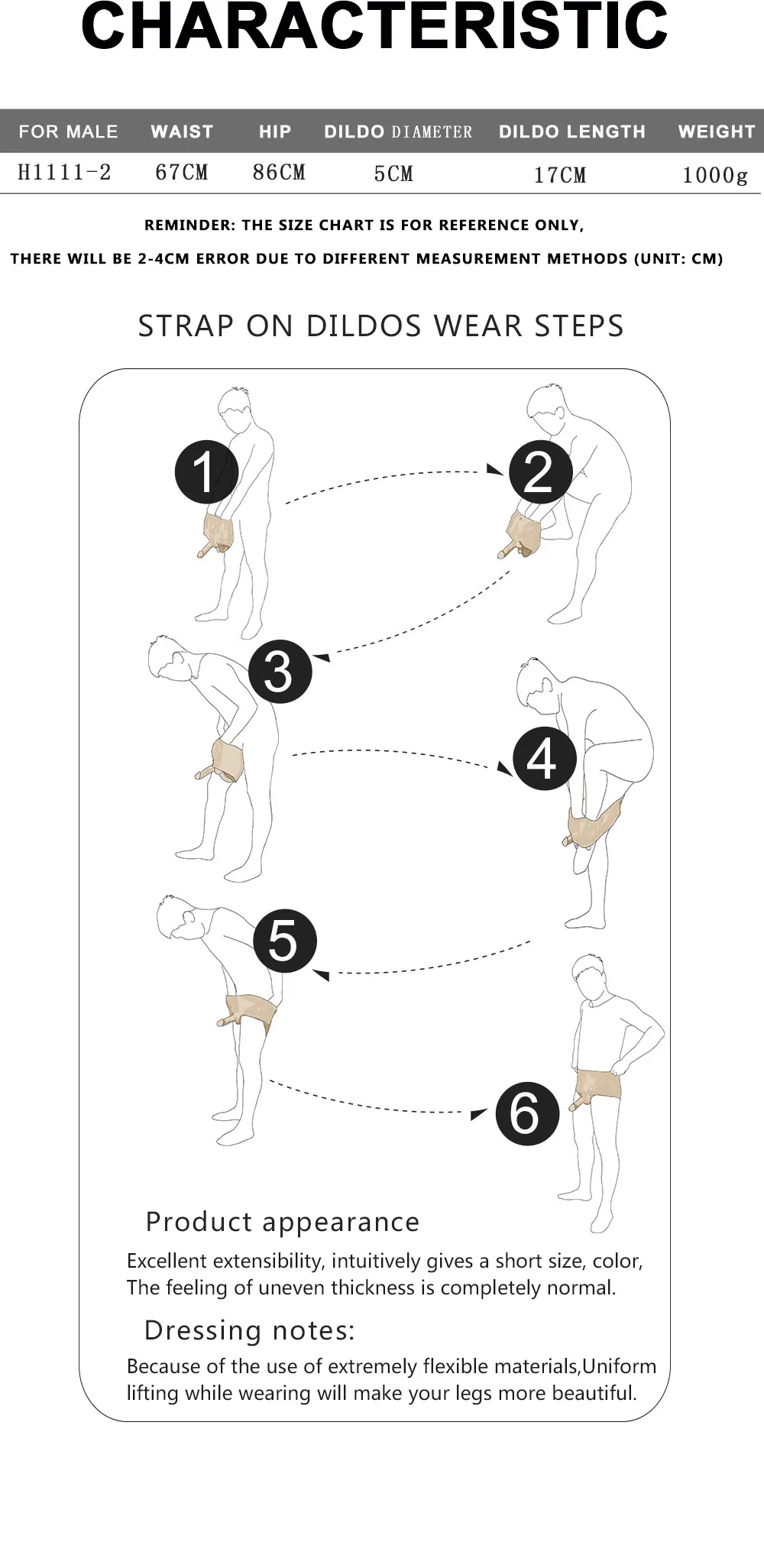 CHARACTERISTIC

| FOR MALE | WAIST | HIP | DILDO DIAMETER | DILDO LENGTH | WEIGHT |
|---|---|---|---|---|---|
| H1111-2 | 67CM | 86CM | 5CM | 17CM | 1000g |

REMINDER: THE SIZE CHART IS FOR REFERENCE ONLY,
THERE WILL BE 2-4CM ERROR DUE TO DIFFERENT MEASUREMENT METHODS (UNIT: CM)

STRAP ON DILDOS WEAR STEPS

1
2
3
4
5
6

Product appearance
Excellent extensibility, intuitively gives a short size, color, The feeling of uneven thickness is completely normal.

Dressing notes:
Because of the use of extremely flexible materials,Uniform lifting while wearing will make your legs more beautiful.