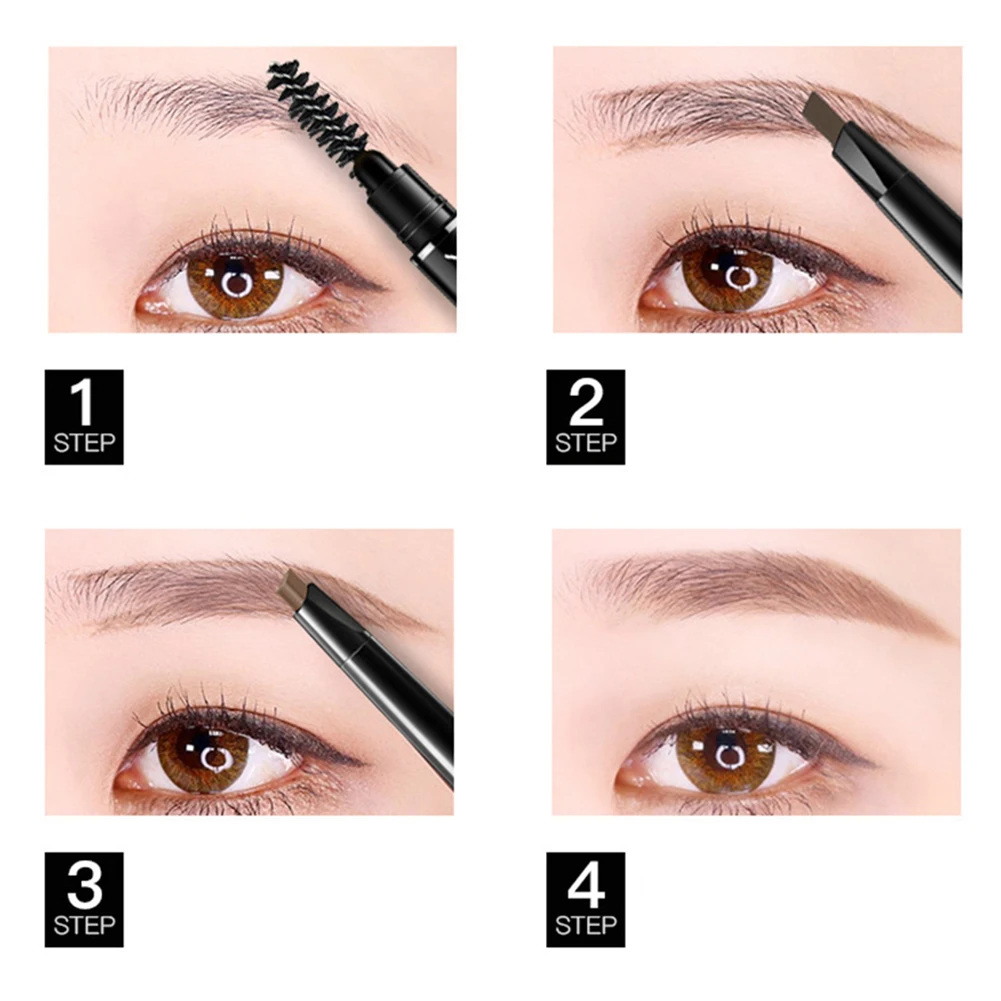 1
STEP

2
STEP

3
STEP

4
STEP