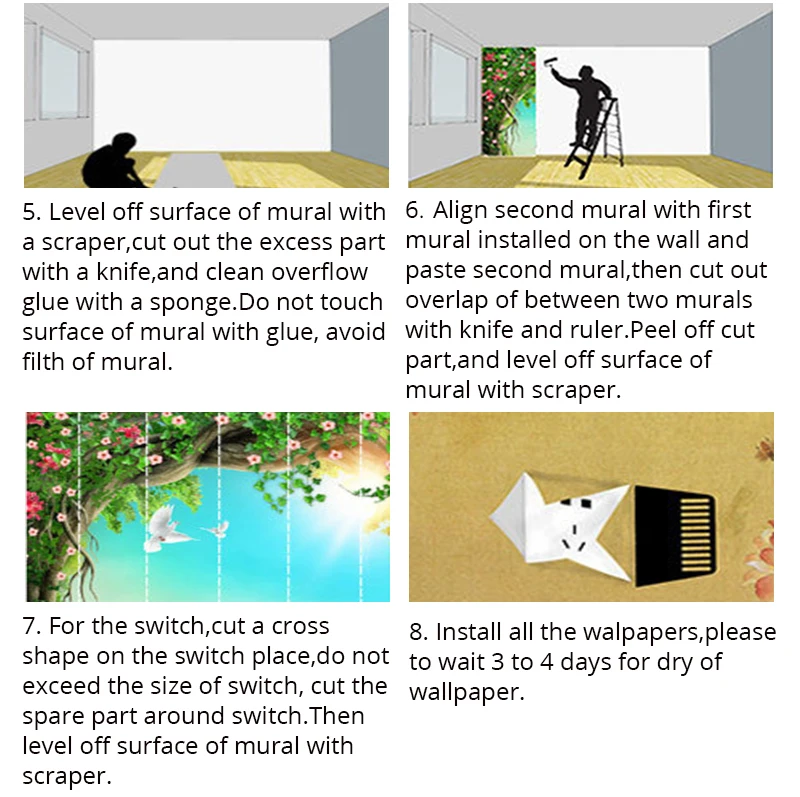 5. Level off surface of mural with a scraper,cut out the excess part with a knife,and clean overflow glue with a sponge.Do not touch surface of mural with glue, avoid filth of mural.

6. Align second mural with first mural installed on the wall and paste second mural,then cut out overlap of between two murals with knife and ruler.Peel off cut part,and level off surface of mural with scraper.

7. For the switch,cut a cross shape on the switch place,do not exceed the size of switch, cut the spare part around switch.Then level off surface of mural with scraper.

8. Install all the walpapers,please to wait 3 to 4 days for dry of wallpaper.