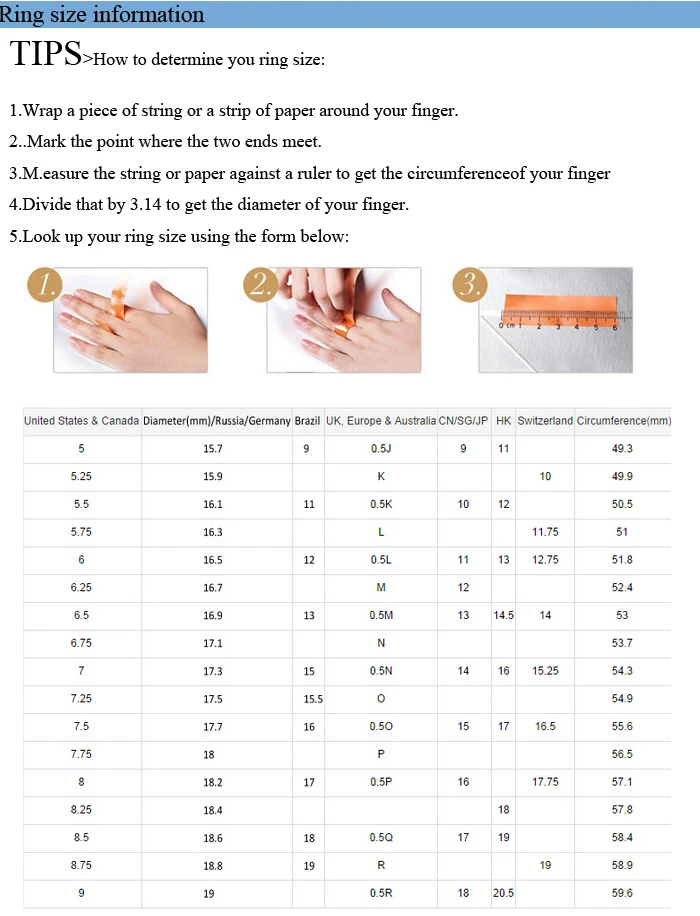 Ring size information

TIPS>How to determine you ring size:

1.Wrap a piece of string or a strip of paper around your finger.

2..Mark the point where the two ends meet.

3.M.easure the string or paper against a ruler to get the circumferenceof your finger

4.Divide that by 3.14 to get the diameter of your finger.

5.Look up your ring size using the form below:

1.

2.

3.

0 cm 1 2 3 4 5 6

| United States & Canada | Diameter(mm)/Russia/Germany | Brazil | UK, Europe & Australia | CN/SG/JP | HK | Switzerland | Circumference(mm) |
|---|---|---|---|---|---|---|---|
| 5 | 15.7 | 9 | 0.5J | 9 | 11 | | 49.3 |
| 5.25 | 15.9 | | K | | | 10 | 49.9 |
| 5.5 | 16.1 | 11 | 0.5K | 10 | 12 | | 50.5 |
| 5.75 | 16.3 | | L | | | 11.75 | 51 |
| 6 | 16.5 | 12 | 0.5L | 11 | 13 | 12.75 | 51.8 |
| 6.25 | 16.7 | | M | 12 | | | 52.4 |
| 6.5 | 16.9 | 13 | 0.5M | 13 | 14.5 | 14 | 53 |
| 6.75 | 17.1 | | N | | | | 53.7 |
| 7 | 17.3 | 15 | 0.5N | 14 | 16 | 15.25 | 54.3 |
| 7.25 | 17.5 | 15.5 | O | | | | 54.9 |
| 7.5 | 17.7 | 16 | 0.5O | 15 | 17 | 16.5 | 55.6 |
| 7.75 | 18 | | P | | | | 56.5 |
| 8 | 18.2 | 17 | 0.5P | 16 | | 17.75 | 57.1 |
| 8.25 | 18.4 | | | | 18 | | 57.8 |
| 8.5 | 18.6 | 18 | 0.5Q | 17 | 19 | | 58.4 |
| 8.75 | 18.8 | 19 | R | | | 19 | 58.9 |
| 9 | 19 | | 0.5R | 18 | 20.5 | | 59.6 |