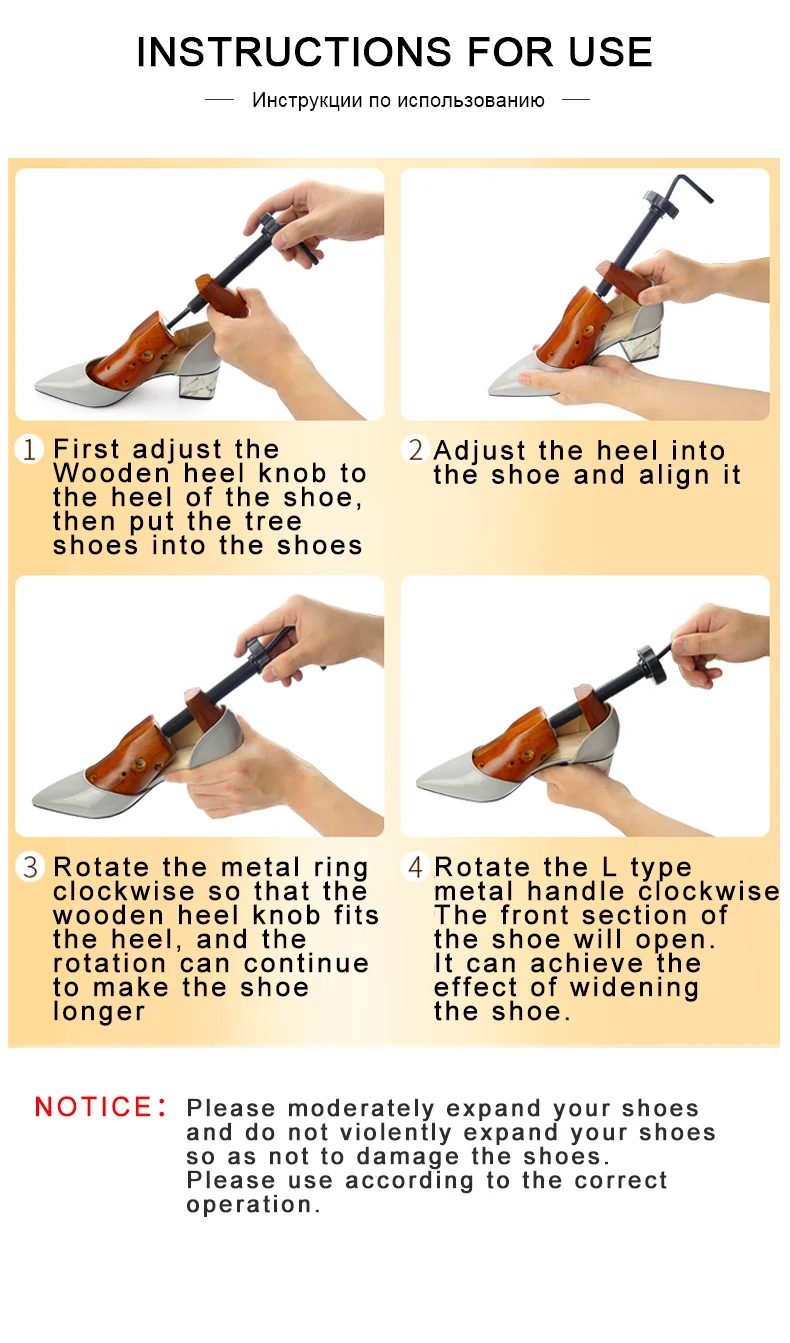 INSTRUCTIONS FOR USE

Инструкции по использованию

1 First adjust the Wooden heel knob to the heel of the shoe, then put the tree shoes into the shoes

2 Adjust the heel into the shoe and align it

3 Rotate the metal ring clockwise so that the wooden heel knob fits the heel, and the rotation can continue to make the shoe longer

4 Rotate the L type metal handle clockwise The front section of the shoe will open. It can achieve the effect of widening the shoe.

NOTICE: Please moderately expand your shoes and do not violently expand your shoes so as not to damage the shoes. Please use according to the correct operation.