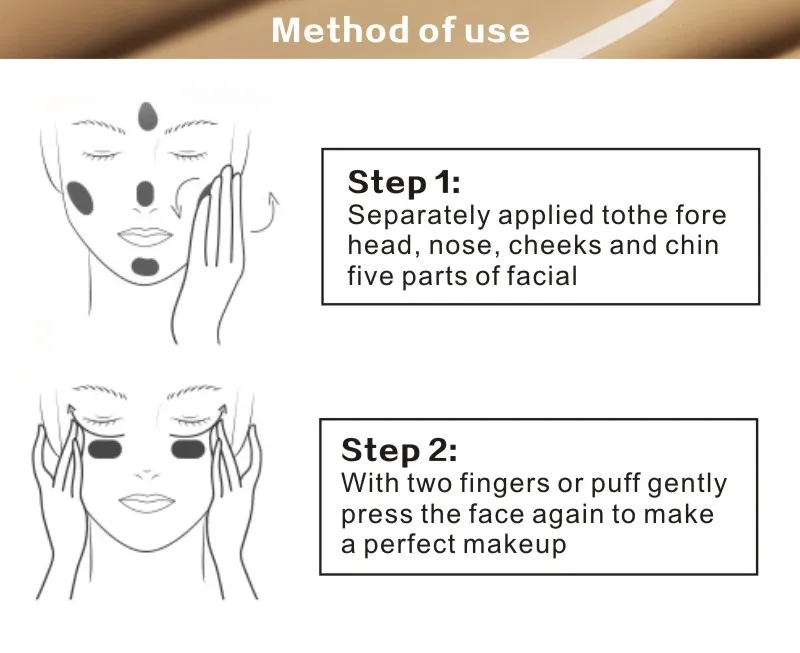 Method of use

Step 1:
Separately applied tothe fore head, nose, cheeks and chin five parts of facial

Step 2:
With two fingers or puff gently press the face again to make a perfect makeup