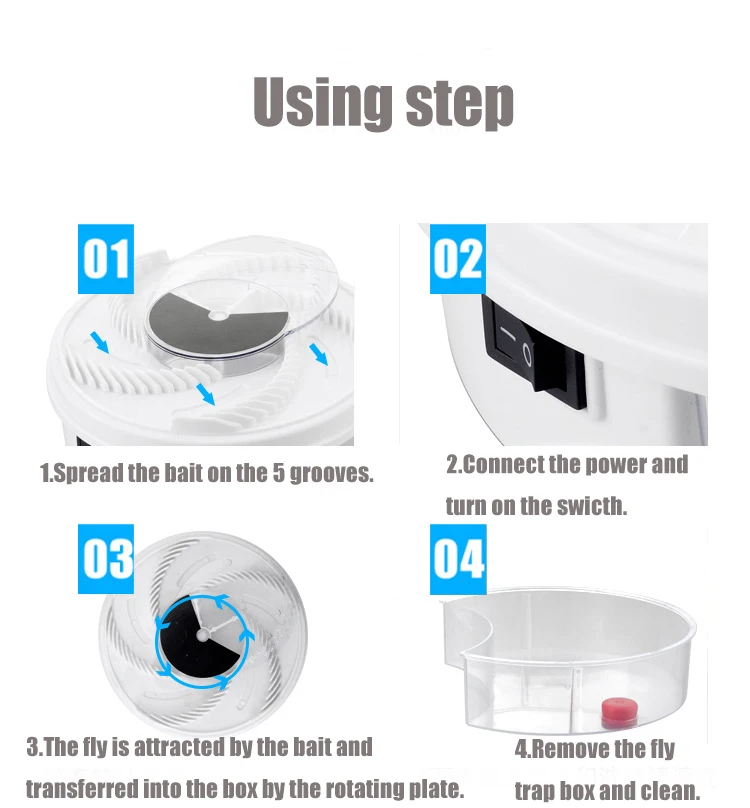 Using step

01

1.Spread the bait on the 5 grooves.

02

2.Connect the power and turn on the swicth.

03

3.The fly is attracted by the bait and transferred into the box by the rotating plate.

04

4.Remove the fly trap box and clean.