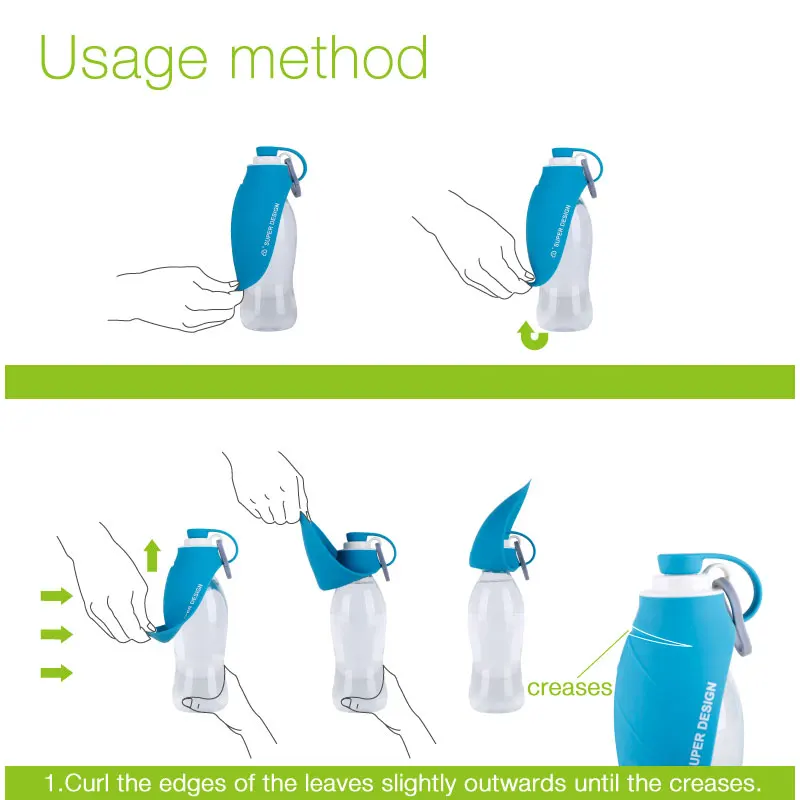 Usage method

SUPER DESIGN

SUPER DESIGN

SUPER DESIGN

creases

SUPER DESIGN

1.Curl the edges of the leaves slightly outwards until the creases.