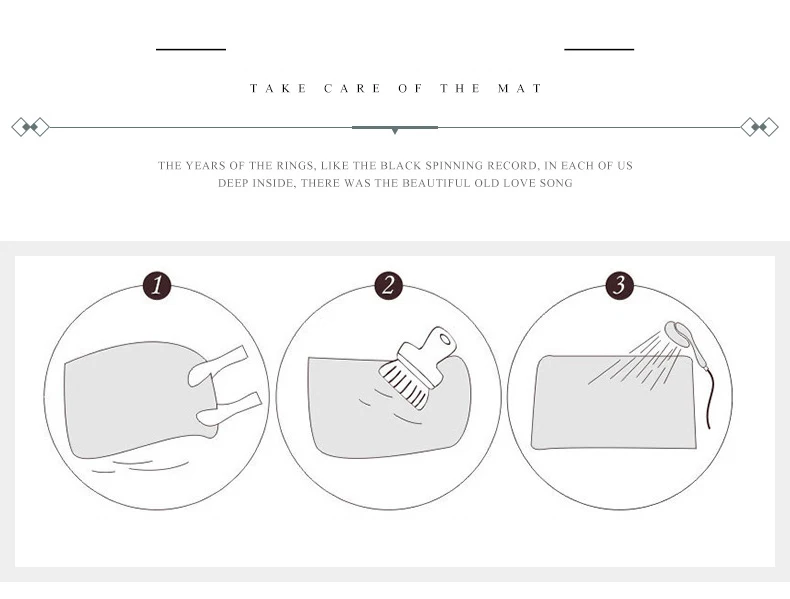 TAKE CARE OF THE MAT

THE YEARS OF THE RINGS, LIKE THE BLACK SPINNING RECORD, IN EACH OF US DEEP INSIDE, THERE WAS THE BEAUTIFUL OLD LOVE SONG

1

2

3