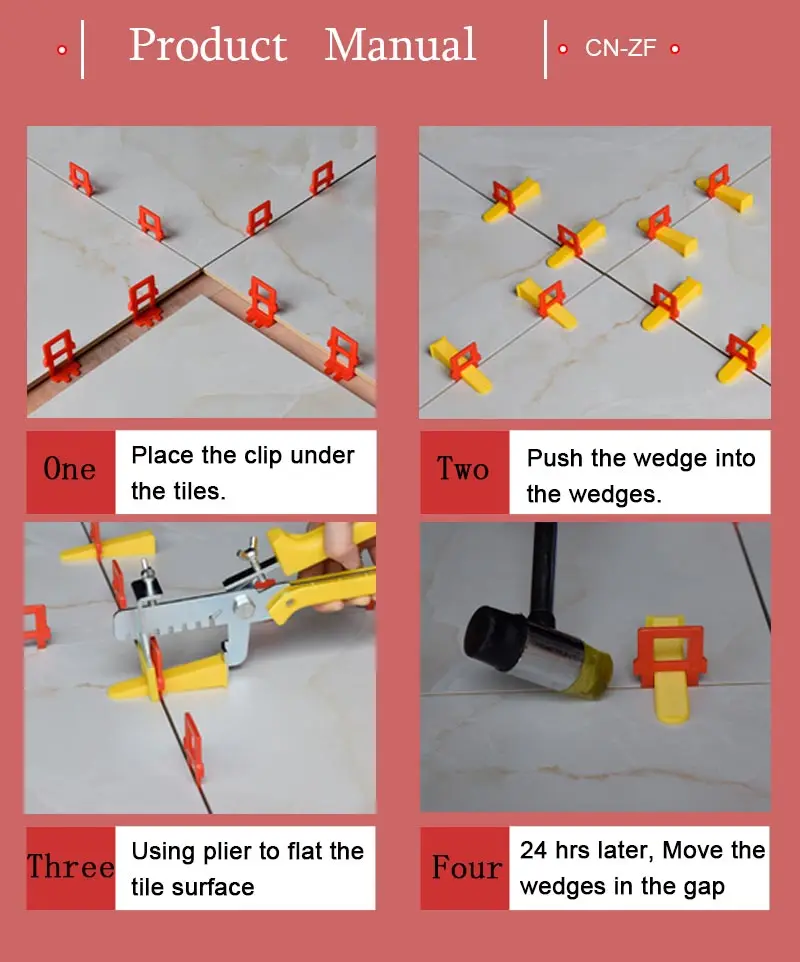 Product Manual

CN-ZF

One

Place the clip under the tiles.

Two

Push the wedge into the wedges.

Three

Using plier to flat the tile surface

Four

24 hrs later, Move the wedges in the gap