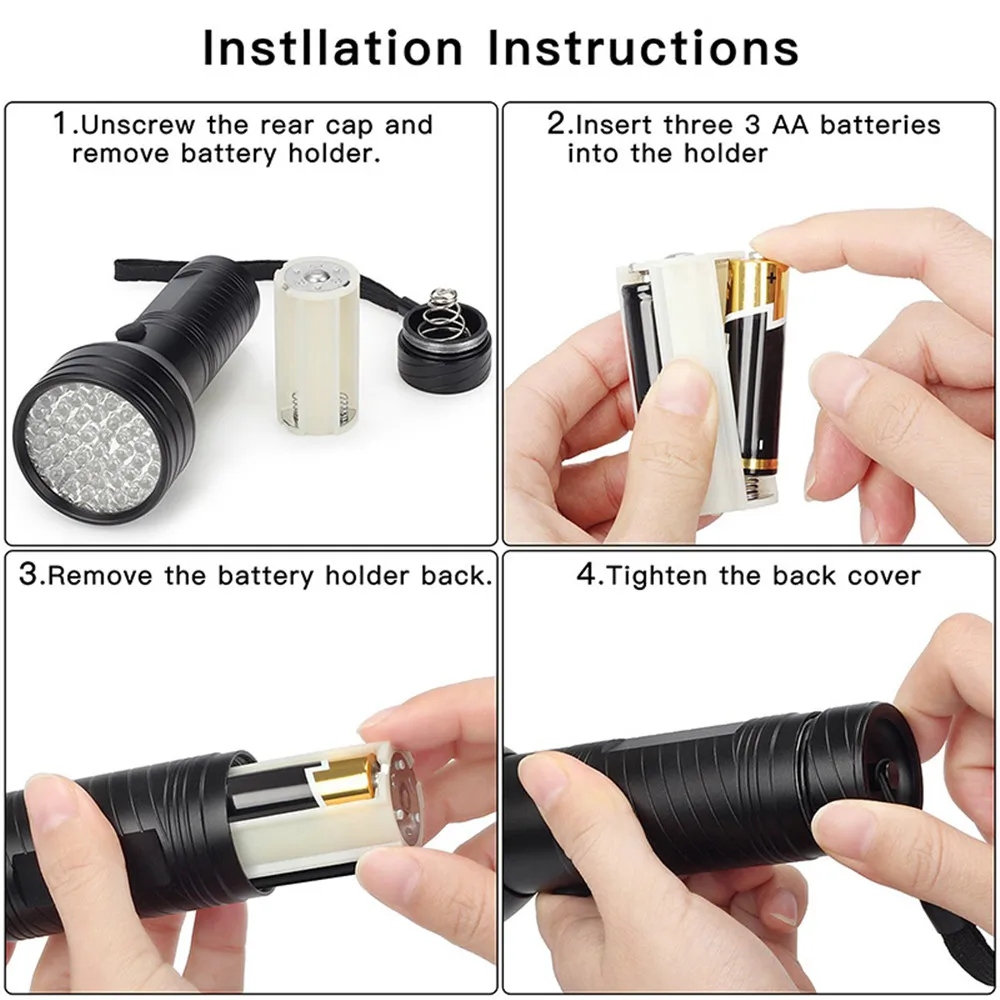 Instllation Instructions

1.Unscrew the rear cap and remove battery holder.

2.Insert three 3 AA batteries into the holder

3.Remove the battery holder back.

4.Tighten the back cover