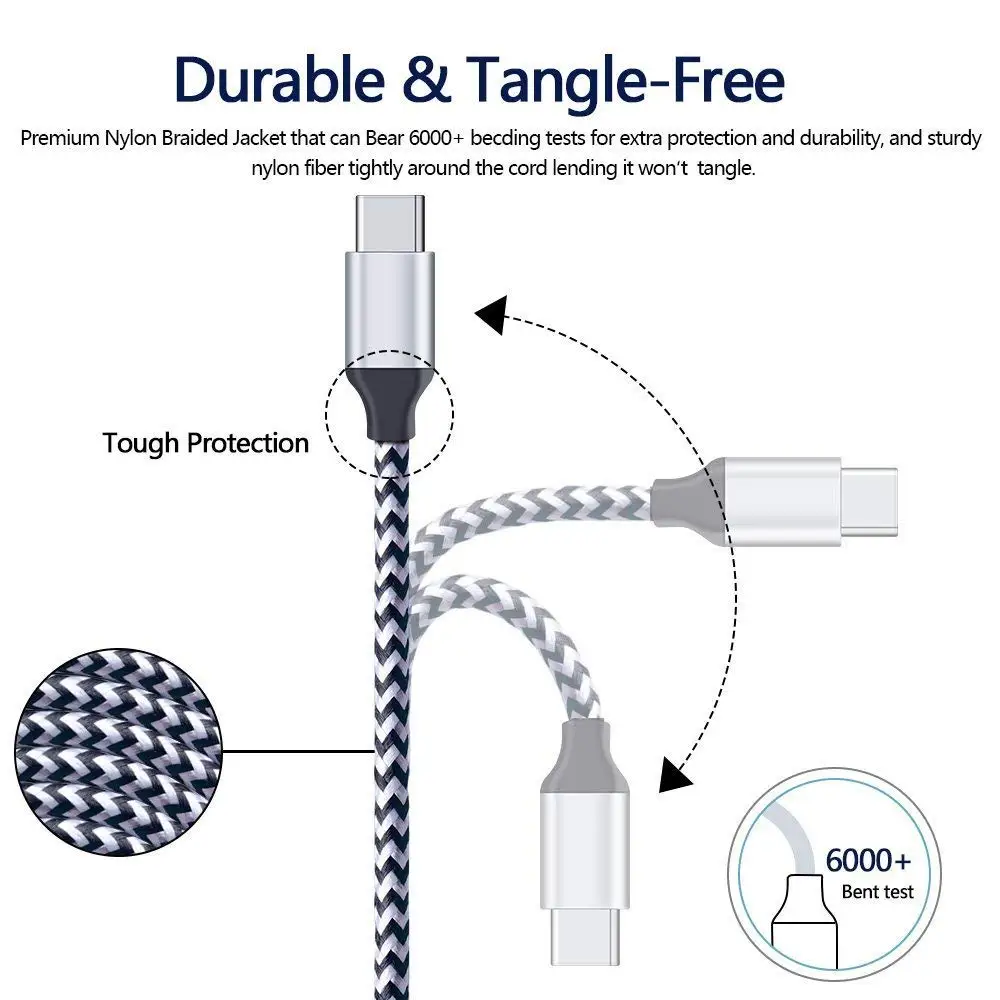 Durable & Tangle-Free

Premium Nylon Braided Jacket that can Bear 6000+ becding tests for extra protection and durability, and sturdy nylon fiber tightly around the cord lending it won't tangle.

Tough Protection

6000+
Bent test